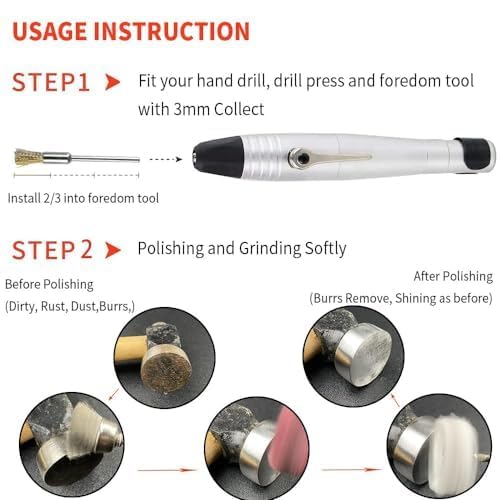 USAGE INSTRUCTION

STEP1 Fit your hand drill, drill press and foredom tool with 3mm Collect

Install 2/3 into foredom tool

STEP 2 Polishing and Grinding Softly

Before Polishing
(Dirty, Rust, Dust,Burrs,)

After Polishing
(Burrs Remove, Shining as before)