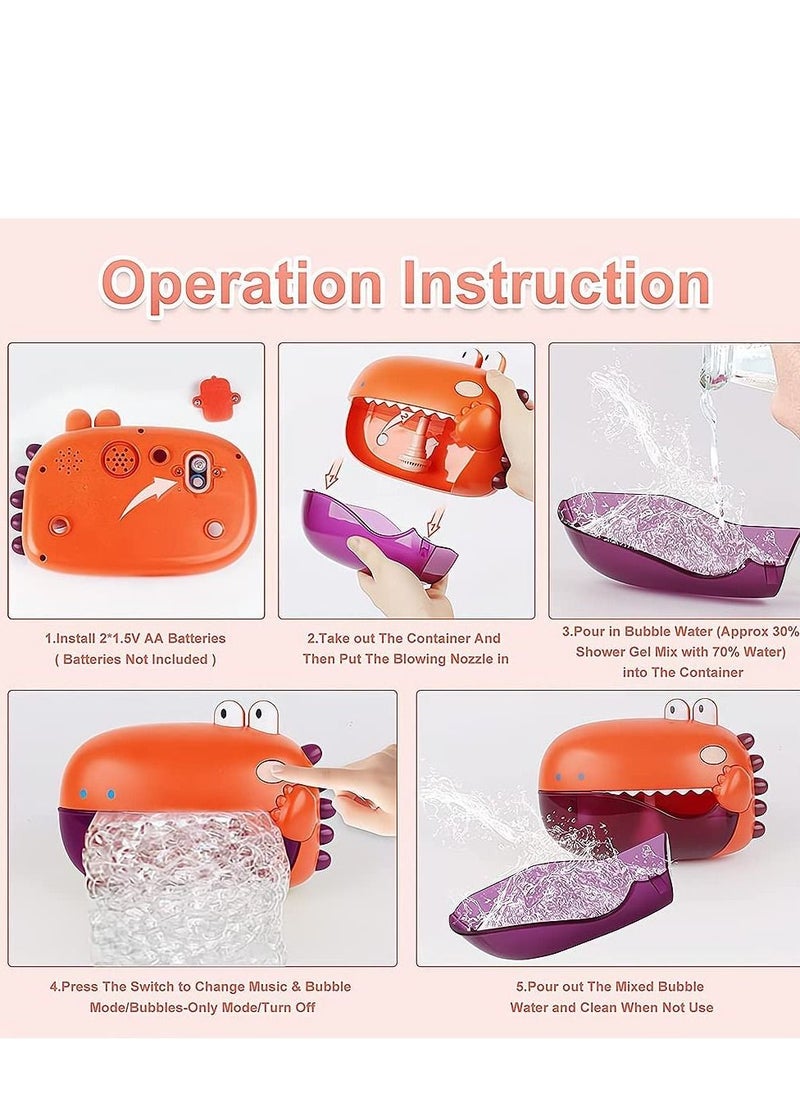 Operation Instruction

1.Install 2*1.5V AA Batteries ( Batteries Not Included )

2.Take out The Container And Then Put The Blowing Nozzle in

3.Pour in Bubble Water (Approx 30% Shower Gel Mix with 70% Water) into The Container

4.Press The Switch to Change Music & Bubble Mode/Bubbles-Only Mode/Turn Off

5.Pour out The Mixed Bubble Water and Clean When Not Use