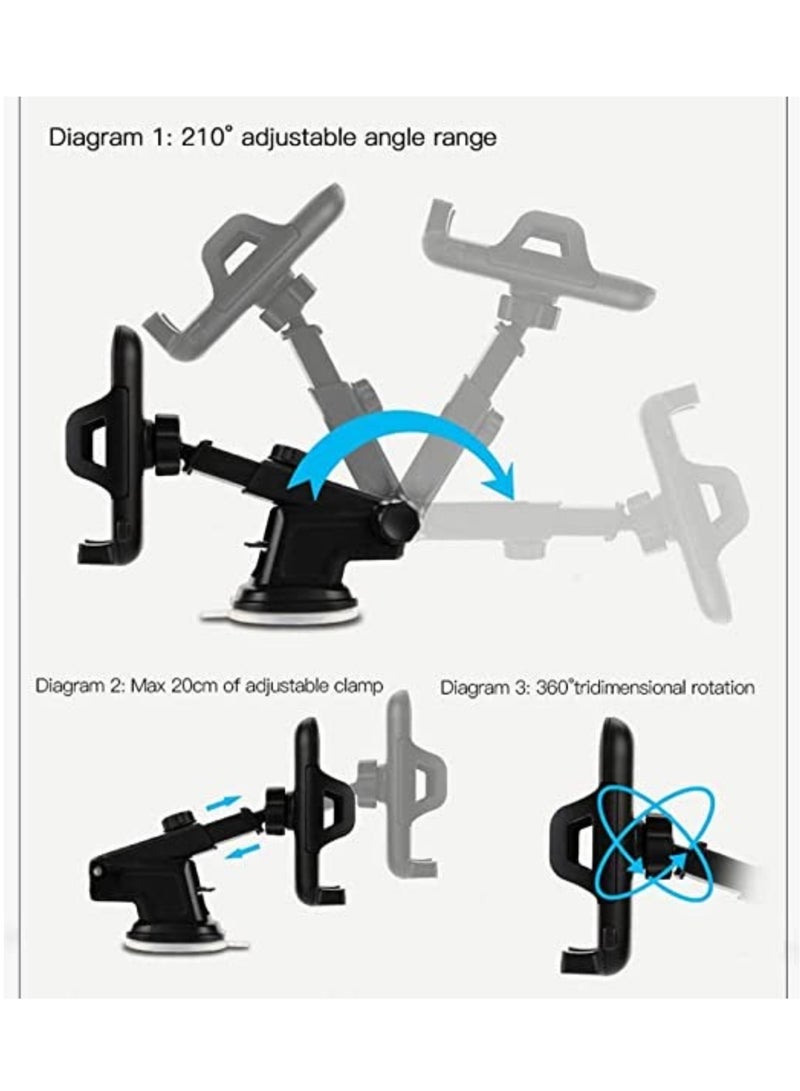 Diagram 1: 210° adjustable angle range

Diagram 2: Max 20cm of adjustable clamp

Diagram 3: 360°tridimensional rotation