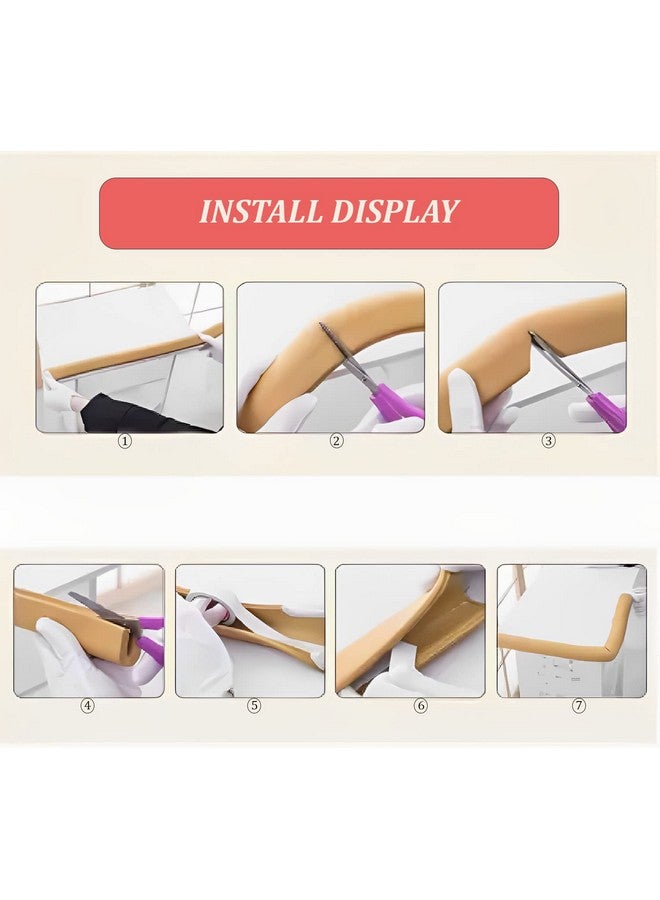 INSTALL DISPLAY

①

②

③

④

⑤

⑥

⑦