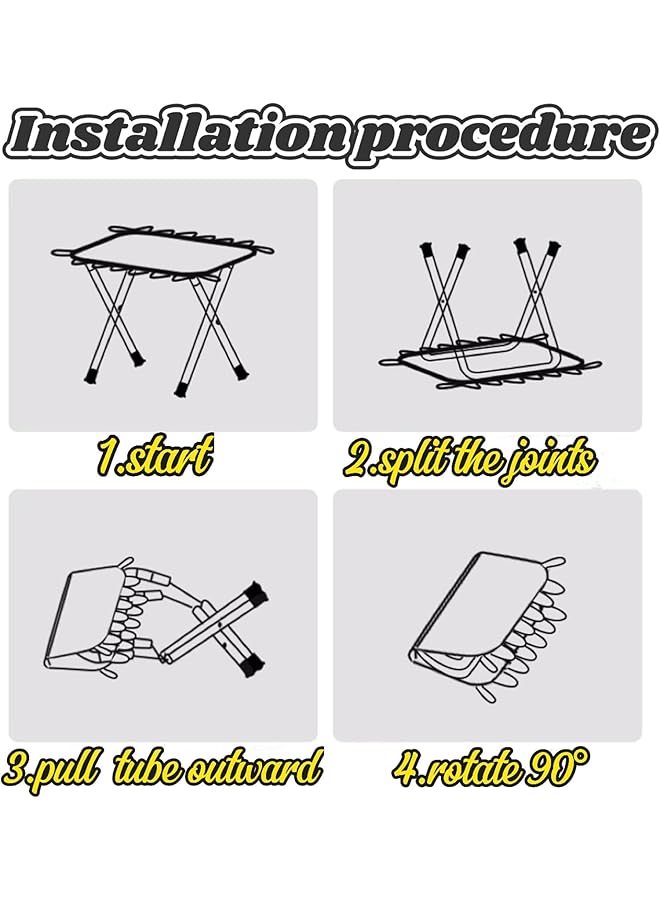 Installation procedure

1.start

2.split the joints

3.pull tube outward

4.rotate 90°