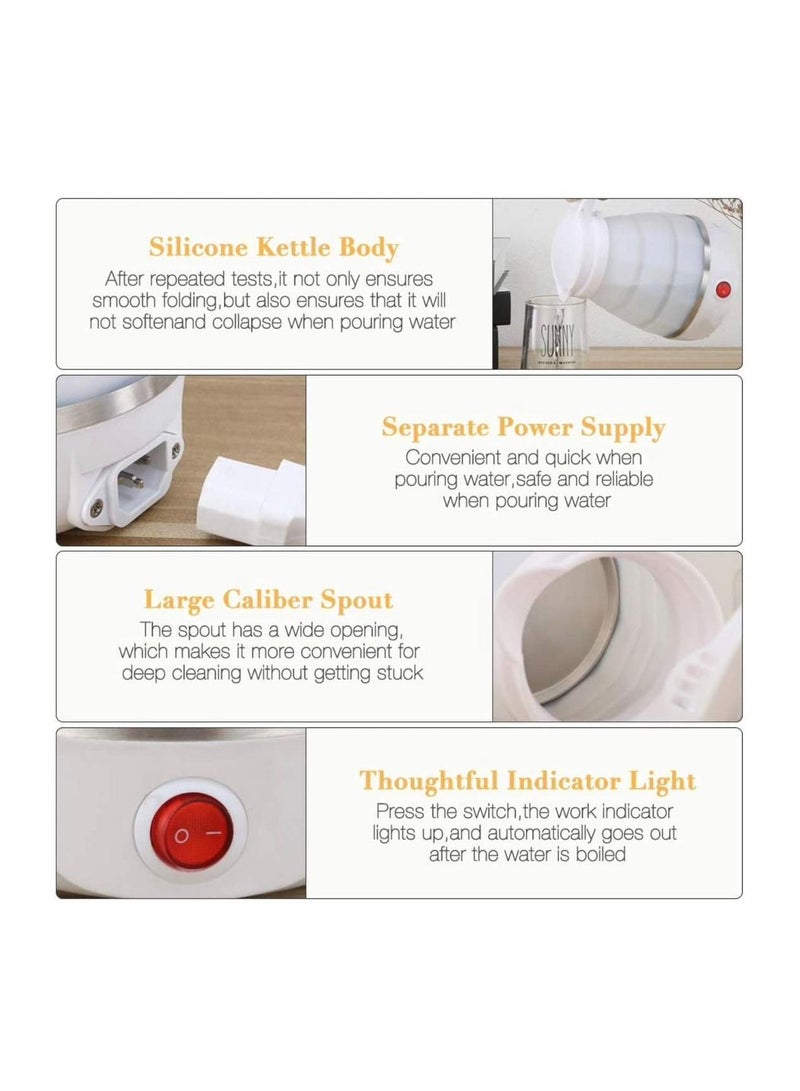 Silicone Kettle Body
After repeated tests,it not only ensures smooth folding,but also ensures that it will not softenand collapse when pouring water

SUNNY

Separate Power Supply
Convenient and quick when pouring water,safe and reliable when pouring water

Large Caliber Spout
The spout has a wide opening, which makes it more convenient for deep cleaning without getting stuck

Thoughtful Indicator Light
Press the switch,the work indicator lights up,and automatically goes out after the water is boiled