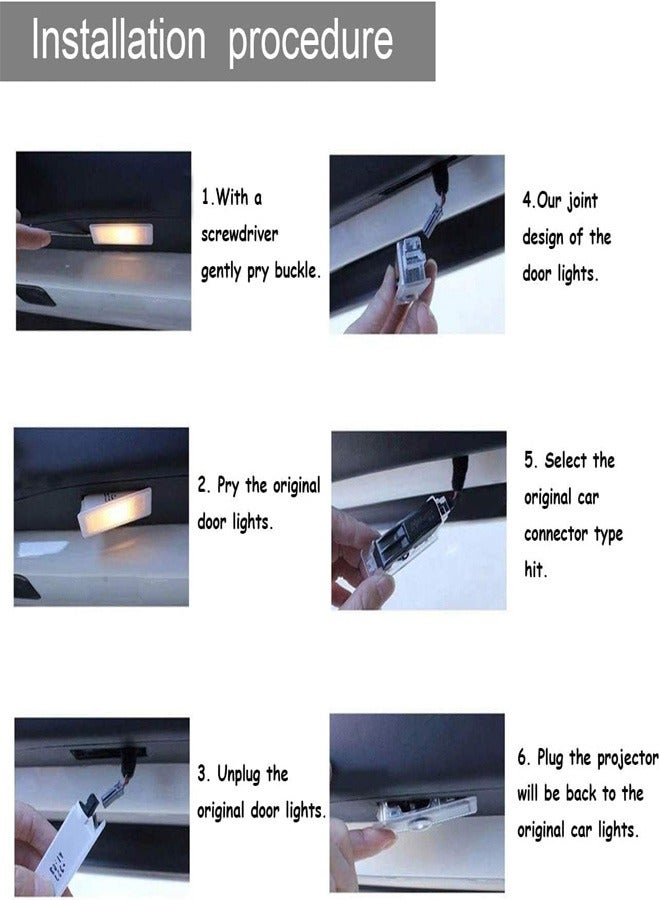 Installation procedure

1.With a screwdriver gently pry buckle.

2. Pry the original door lights.

3. Unplug the original door lights.

4.Our joint design of the door lights.

5. Select the original car connector type hit.

6. Plug the projector will be back to the original car lights.