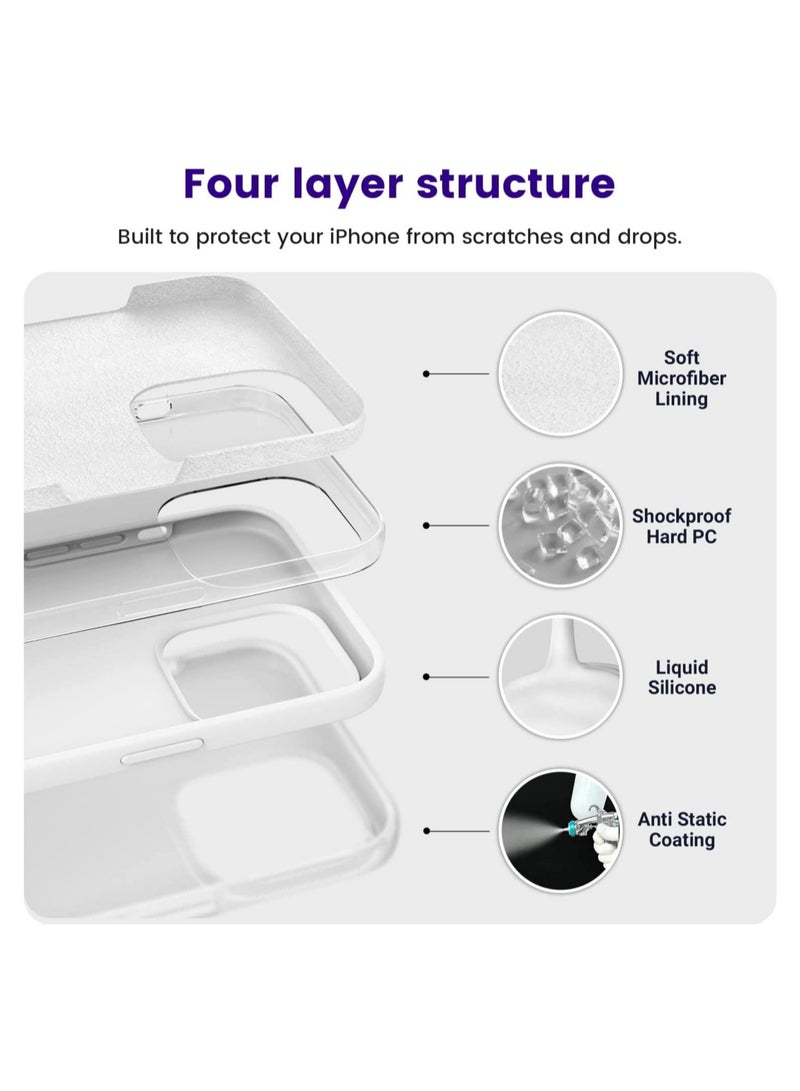 Four layer structure

Built to protect your iPhone from scratches and drops.

Soft Microfiber Lining

Shockproof Hard PC

Liquid Silicone

Anti Static Coating