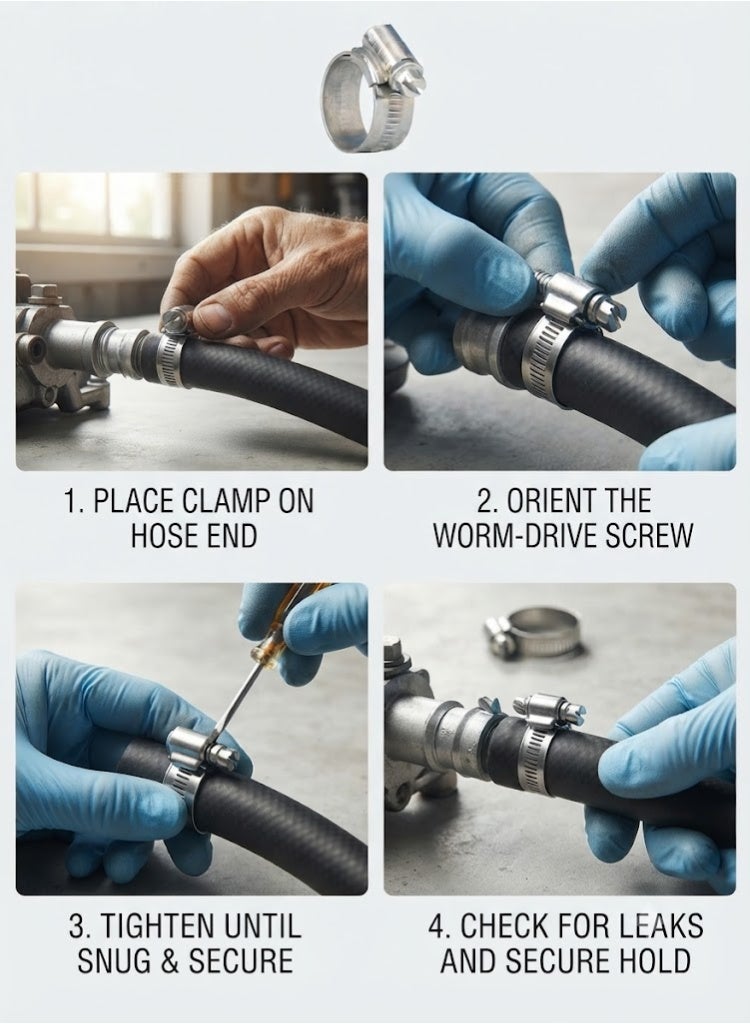 1. PLACE CLAMP ON HOSE END

2. ORIENT THE WORM-DRIVE SCREW

3. TIGHTEN UNTIL SNUG & SECURE

4. CHECK FOR LEAKS AND SECURE HOLD