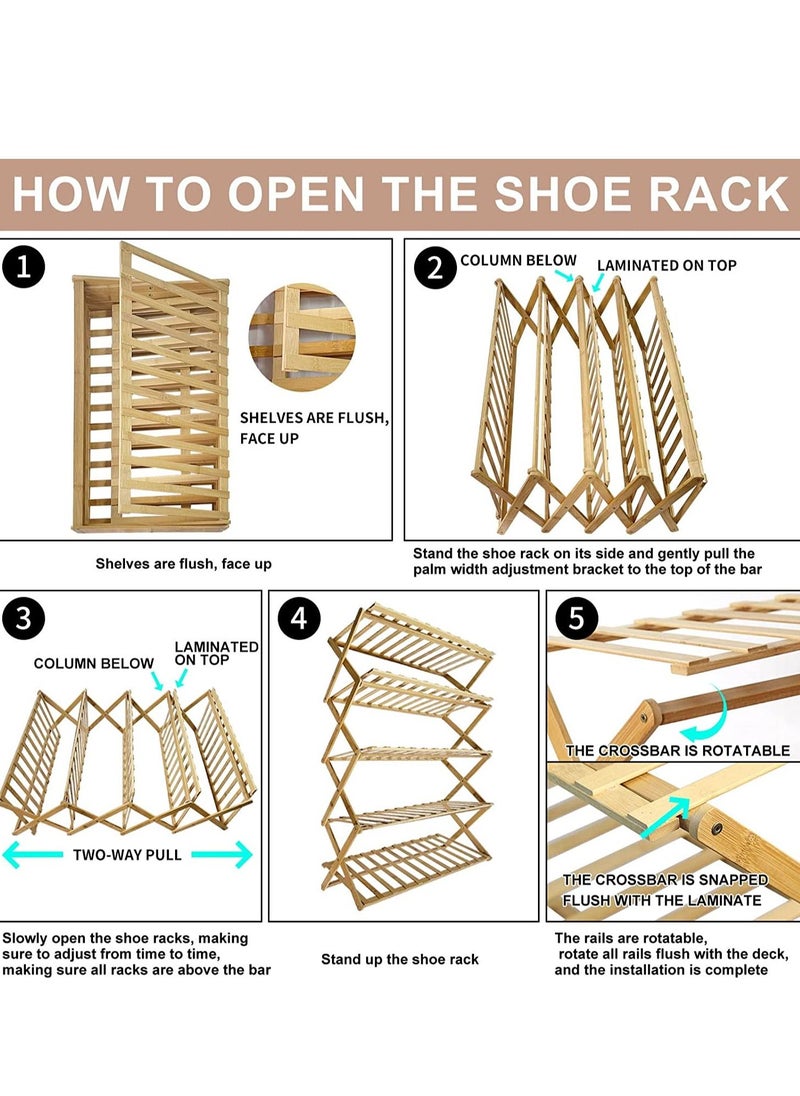 HOW TO OPEN THE SHOE RACK

1

SHELVES ARE FLUSH, FACE UP

Shelves are flush, face up

2

COLUMN BELOW

LAMINATED ON TOP

Stand the shoe rack on its side and gently pull the palm width adjustment bracket to the top of the bar

3

COLUMN BELOW

LAMINATED ON TOP

TWO-WAY PULL

Slowly open the shoe racks, making sure to adjust from time to time, making sure all racks are above the bar

4

Stand up the shoe rack

5

THE CROSSBAR IS ROTATABLE

THE CROSSBAR IS SNAPPED FLUSH WITH THE LAMINATE

The rails are rotatable, rotate all rails flush with the deck, and the installation is complete