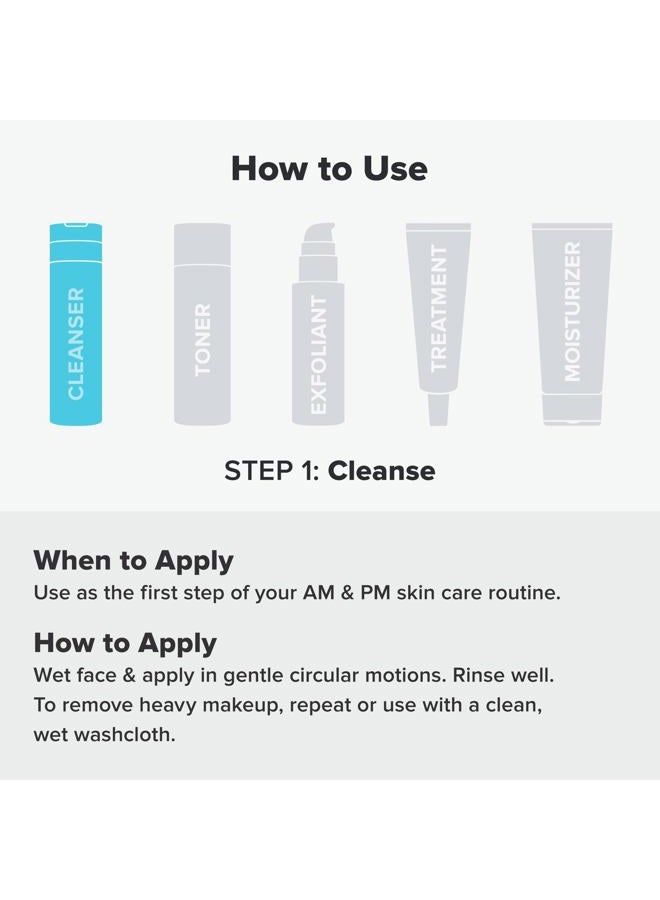 How to Use

CLEANSER

TONER

EXFOLIANT

TREATMENT

MOISTURIZER

STEP 1: Cleanse

When to Apply
Use as the first step of your AM & PM skin care routine.

How to Apply
Wet face & apply in gentle circular motions. Rinse well. To remove heavy makeup, repeat or use with a clean, wet washcloth.