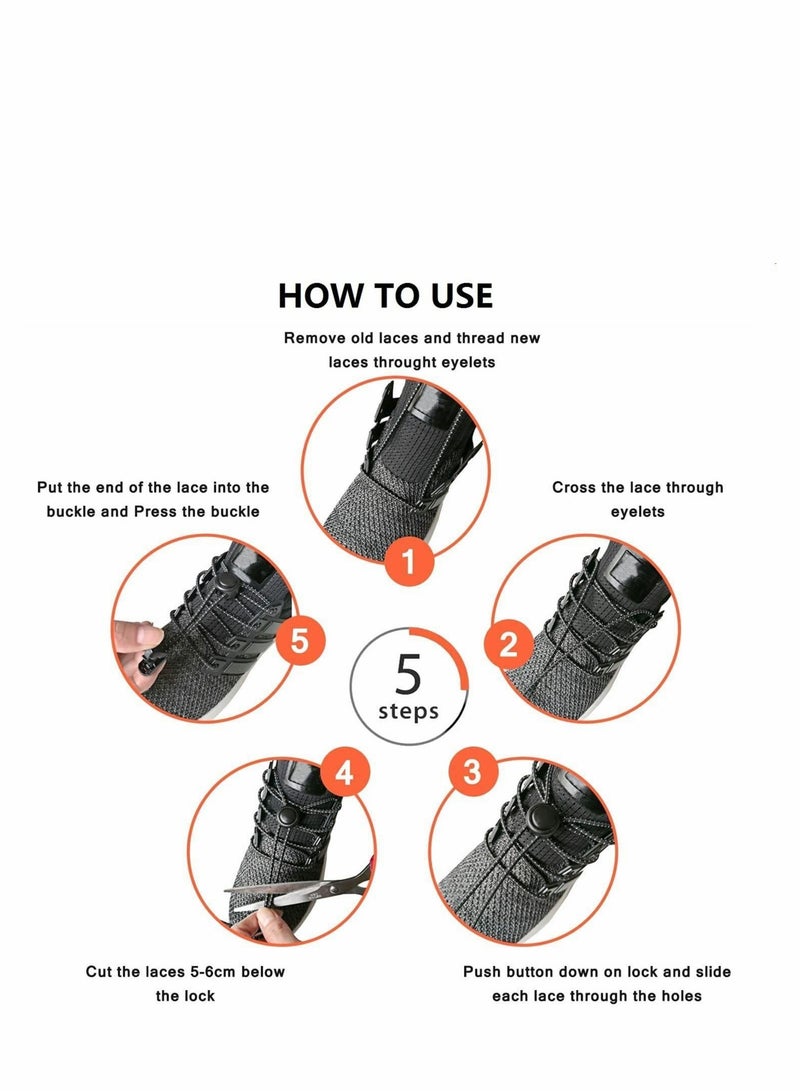 HOW TO USE

Remove old laces and thread new laces throught eyelets

1

Put the end of the lace into the buckle and Press the buckle

5

Cross the lace through eyelets

2

5 steps

4

3

Cut the laces 5-6cm below the lock

Push button down on lock and slide each lace through the holes