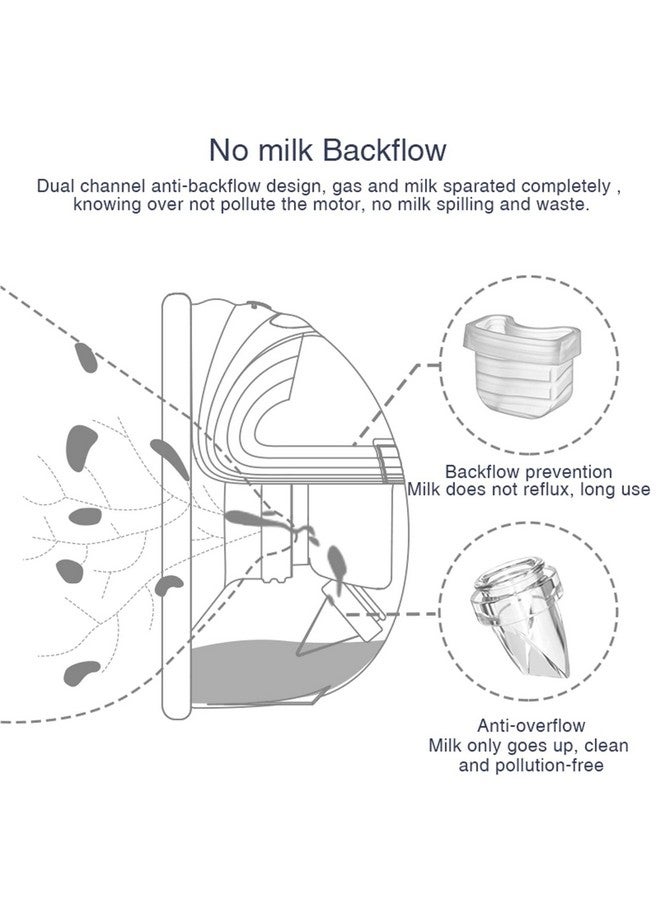 No milk Backflow

Dual channel anti-backflow design, gas and milk sparated completely , knowing over not pollute the motor, no milk spilling and waste.

Backflow prevention
Milk does not reflux, long use

Anti-overflow
Milk only goes up, clean and pollution-free