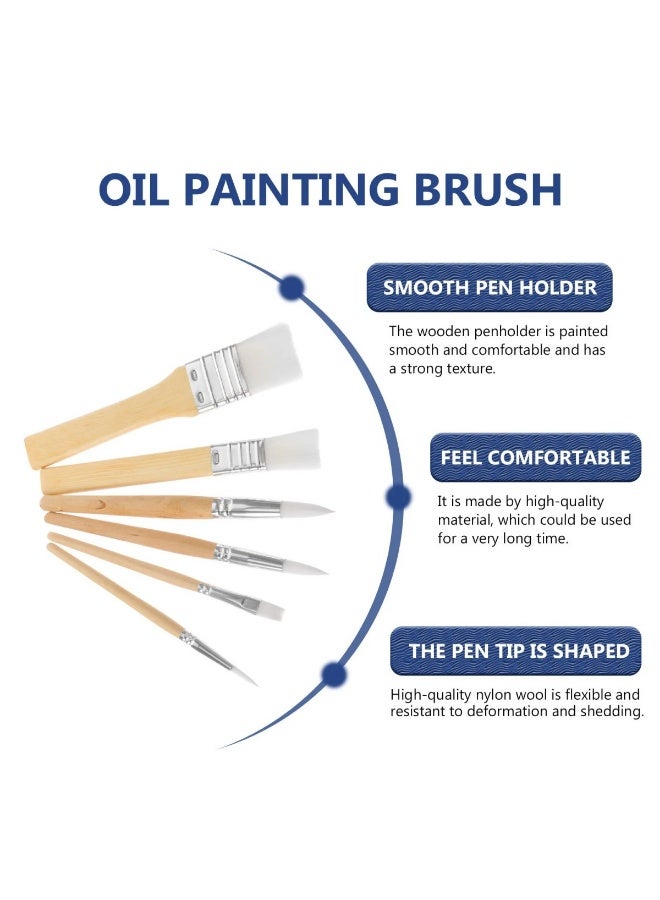 OIL PAINTING BRUSH

SMOOTH PEN HOLDER

The wooden penholder is painted smooth and comfortable and has a strong texture.

FEEL COMFORTABLE

It is made by high-quality material, which could be used for a very long time.

THE PEN TIP IS SHAPED

High-quality nylon wool is flexible and resistant to deformation and shedding.