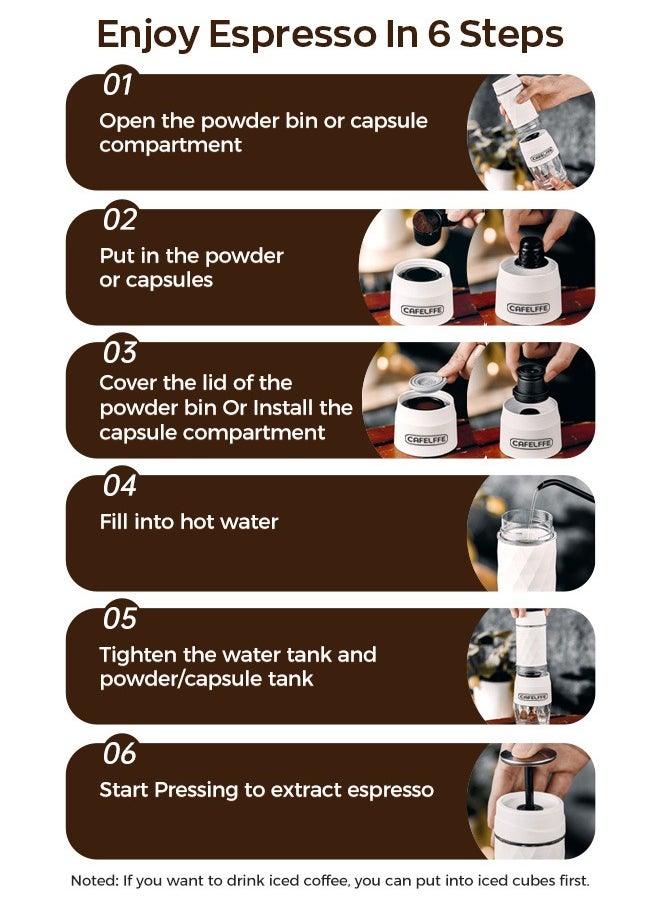 Enjoy Espresso In 6 Steps

01
Open the powder bin or capsule compartment

CAFELFFE

02
Put in the powder or capsules

CAFELFFE

CAFELFFE

03
Cover the lid of the powder bin Or Install the capsule compartment

CAFELFFE

CAFELFFE

04
Fill into hot water

05
Tighten the water tank and powder/capsule tank

CAFELFFE

06
Start Pressing to extract espresso

Noted: If you want to drink iced coffee, you can put into iced cubes first.