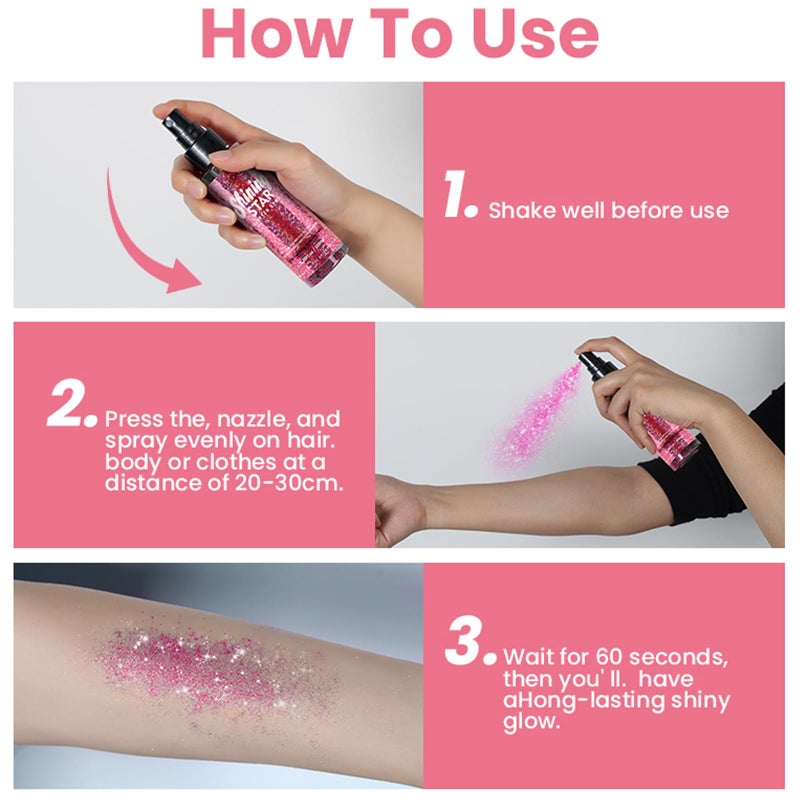 How To Use

Shiny STAR

1. Shake well before use

2. Press the, nazzle, and spray evenly on hair. body or clothes at a distance of 20-30cm.

3. Wait for 60 seconds, then you' ll. have aHong-lasting shiny glow.