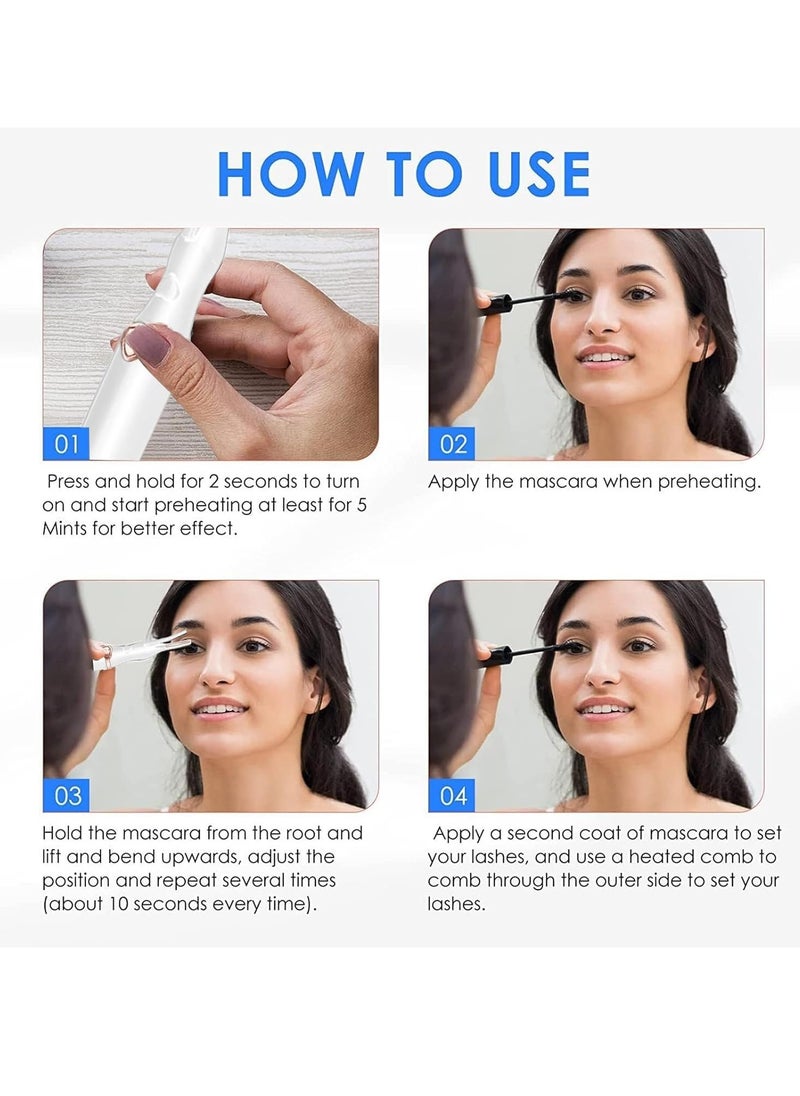 HOW TO USE

01

Press and hold for 2 seconds to turn on and start preheating at least for 5 Mints for better effect.

02

Apply the mascara when preheating.

03

Hold the mascara from the root and lift and bend upwards, adjust the position and repeat several times (about 10 seconds every time).

04

Apply a second coat of mascara to set your lashes, and use a heated comb to comb through the outer side to set your lashes.