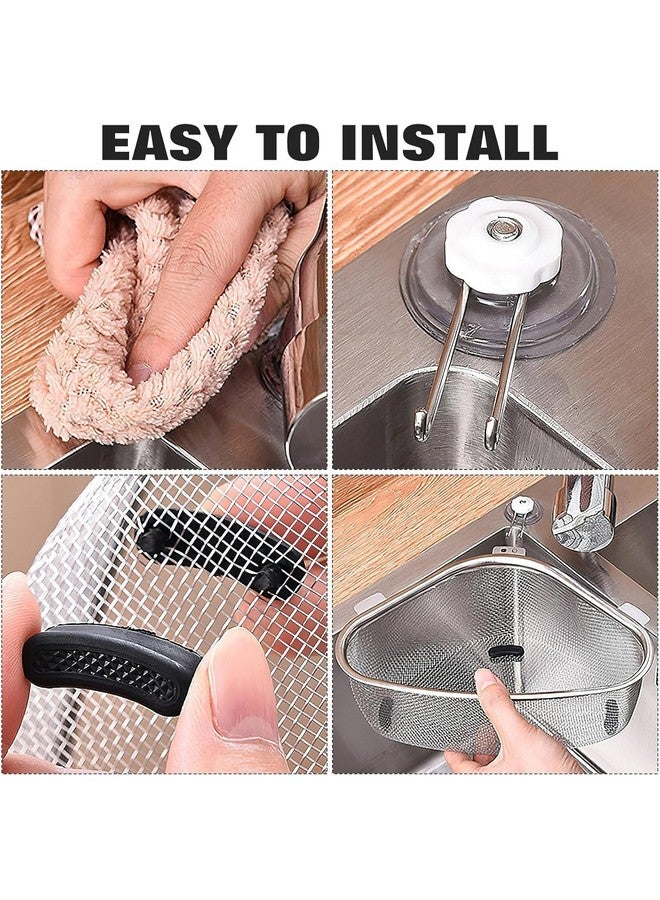 EASY TO INSTALL