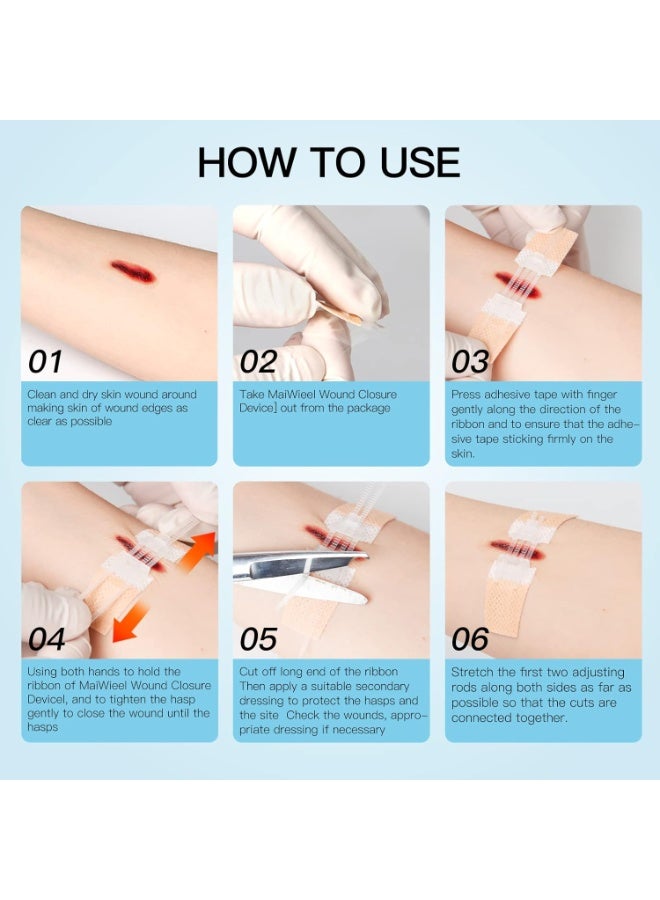 HOW TO USE

01

Clean and dry skin wound around making skin of wound edges as clear as possible

02

Take MaiWieel Wound Closure Device] out from the package

03

Press adhesive tape with finger gently along the direction of the ribbon and to ensure that the adhesive tape sticking firmly on the skin.

04

Using both hands to hold the ribbon of MaiWieel Wound Closure Devicel, and to tighten the hasp gently to close the wound until the hasps

05

Cut off long end of the ribbon Then apply a suitable secondary dressing to protect the hasps and the site Check the wounds, appropriate dressing if necessary

06

Stretch the first two adjusting rods along both sides as far as possible so that the cuts are connected together.