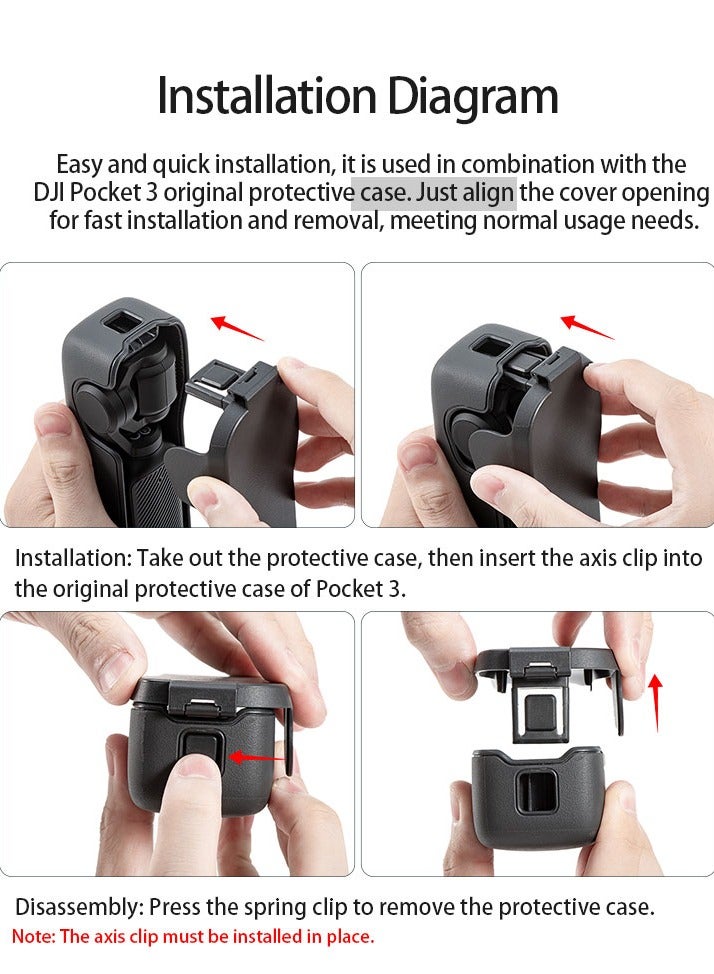 Installation Diagram

Easy and quick installation, it is used in combination with the DJI Pocket 3 original protective case. Just align the cover opening for fast installation and removal, meeting normal usage needs.

Installation: Take out the protective case, then insert the axis clip into the original protective case of Pocket 3.

Disassembly: Press the spring clip to remove the protective case.
Note: The axis clip must be installed in place.