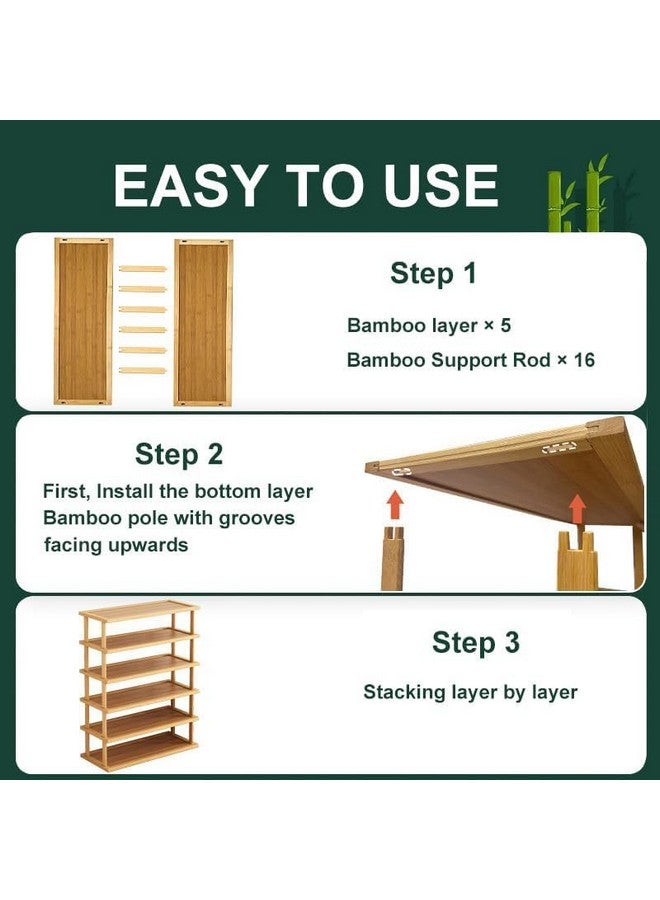 EASY TO USE

Step 1

Bamboo layer × 5

Bamboo Support Rod × 16

Step 2

First, Install the bottom layer Bamboo pole with grooves facing upwards

Step 3

Stacking layer by layer