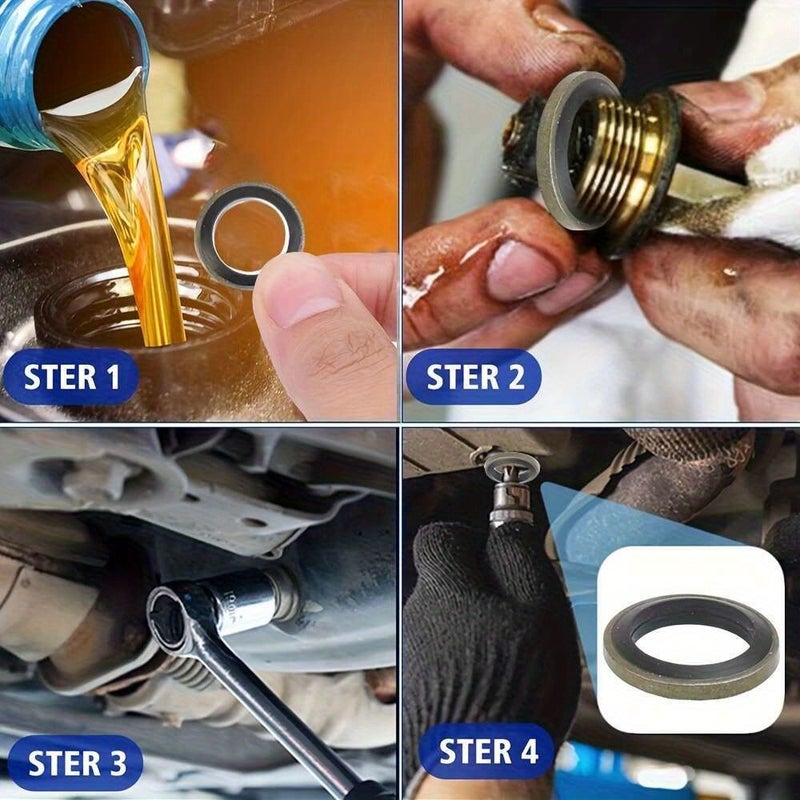 STER 1

STER 2

STER 3

STER 4