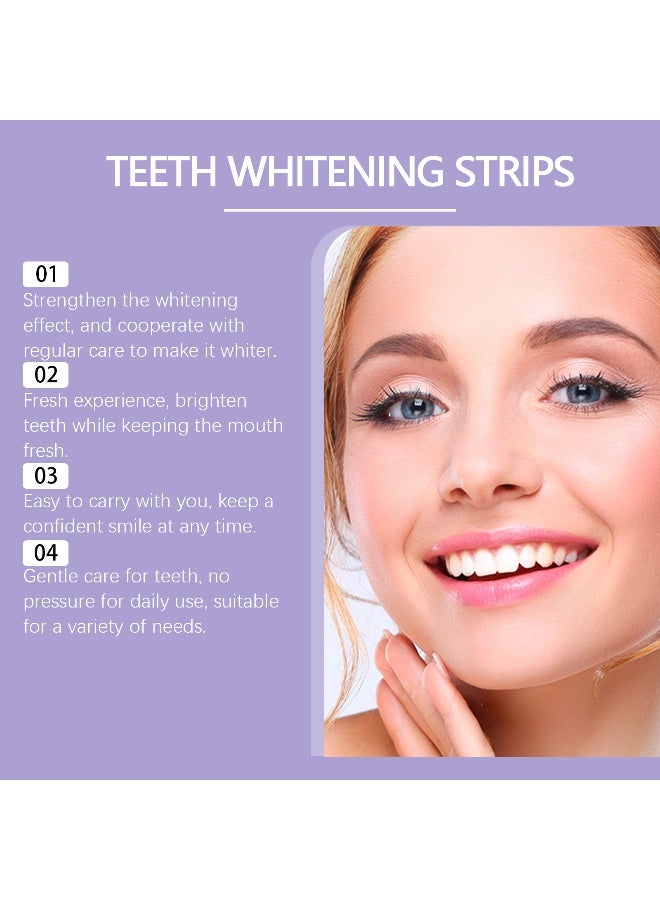 TEETH WHITENING STRIPS

01
Strengthen the whitening effect, and cooperate with regular care to make it whiter.

02
Fresh experience, brighten teeth while keeping the mouth fresh.

03
Easy to carry with you, keep a confident smile at any time.

04
Gentle care for teeth, no pressure for daily use, suitable for a variety of needs.