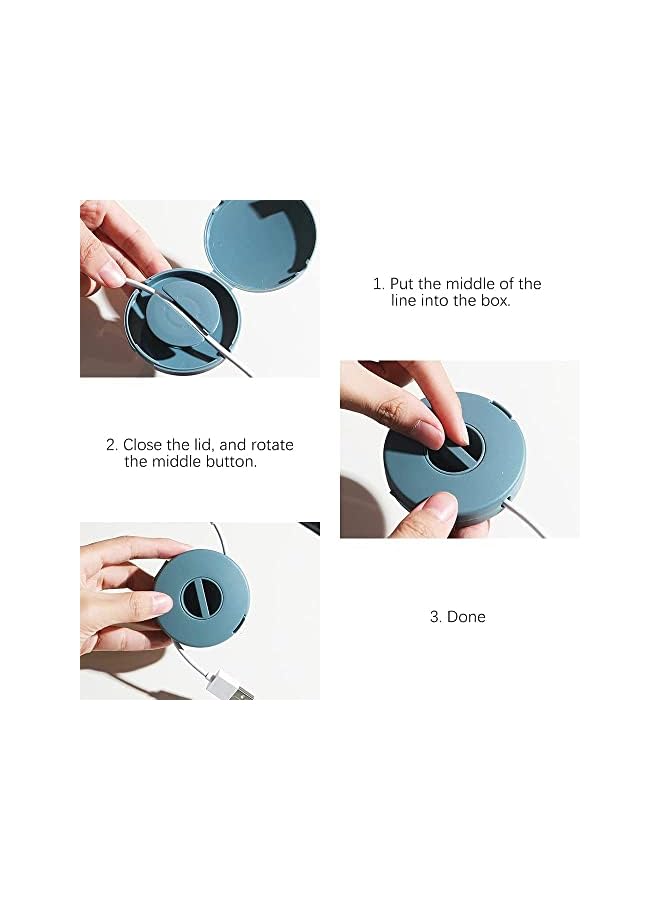 1. Put the middle of the line into the box.

2. Close the lid, and rotate the middle button.

3. Done