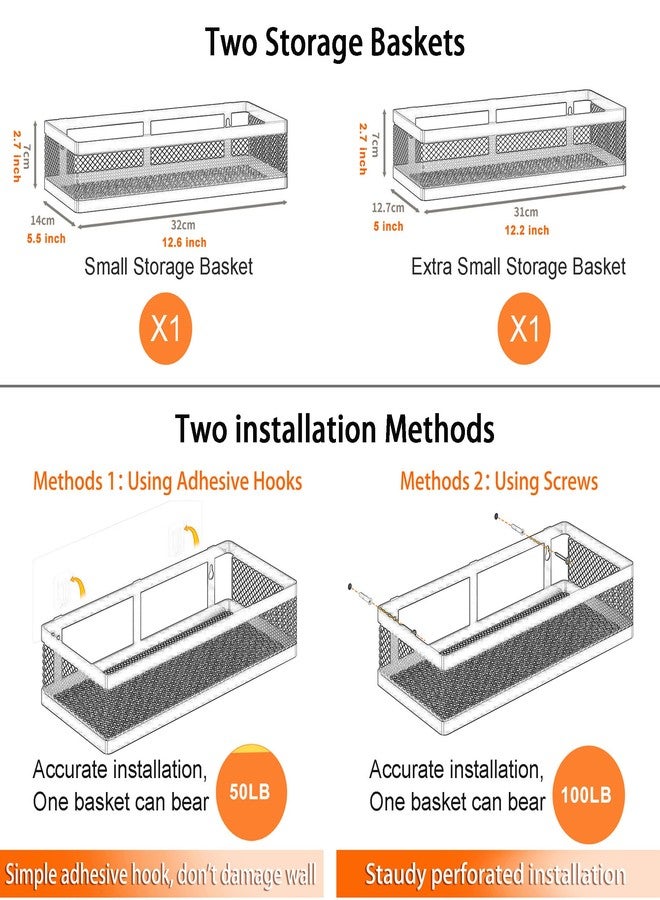 Two Storage Baskets

7cm
2.7 inch
14cm
5.5 inch
32cm
12.6 inch
Small Storage Basket
X1

7cm
2.7 inch
12.7cm
5 inch
31cm
12.2 inch
Extra Small Storage Basket
X1

Two installation Methods

Methods 1: Using Adhesive Hooks

Accurate installation,
One basket can bear
50LB

Simple adhesive hook, don't damage wall

Methods 2: Using Screws

Accurate installation,
One basket can bear
100LB

Staudy perforated installation