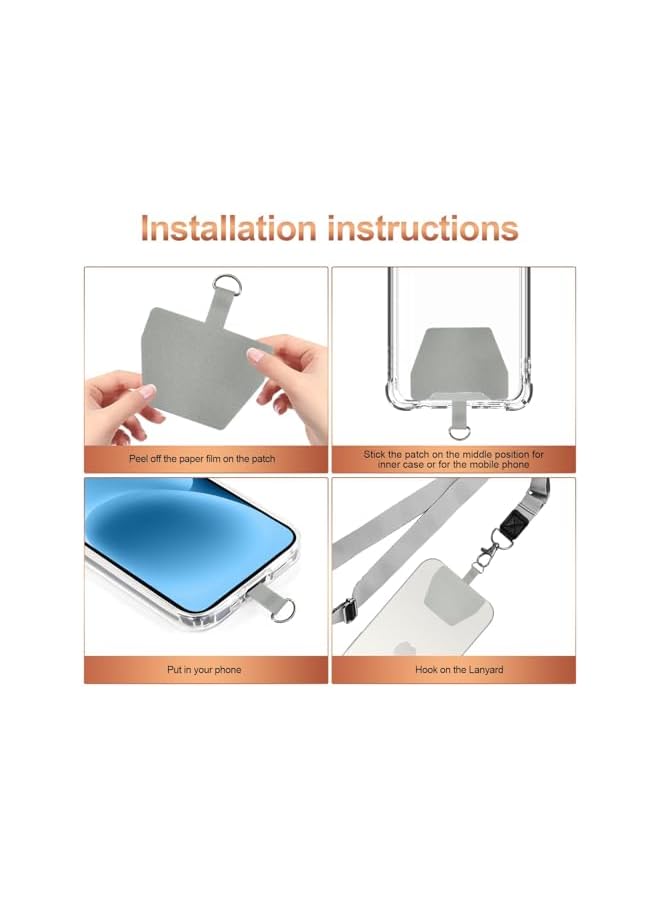 Installation instructions

Peel off the paper film on the patch

Stick the patch on the middle position for inner case or for the mobile phone

Put in your phone

Hook on the Lanyard