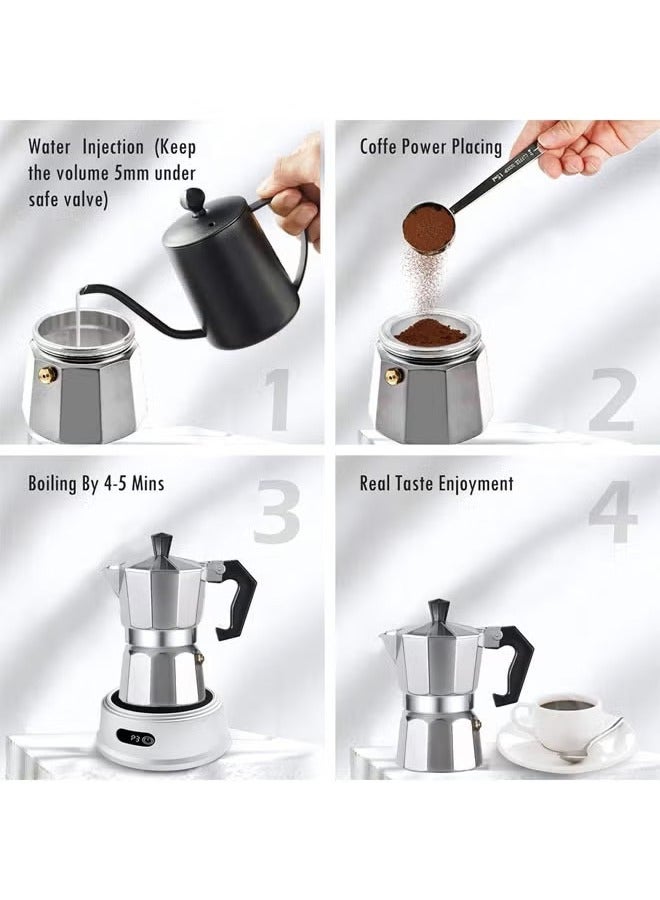 Water Injection (Keep the volume 5mm under safe valve)

1

Coffe Power Placing

2

Boiling By 4-5 Mins

3

P3

Real Taste Enjoyment

4