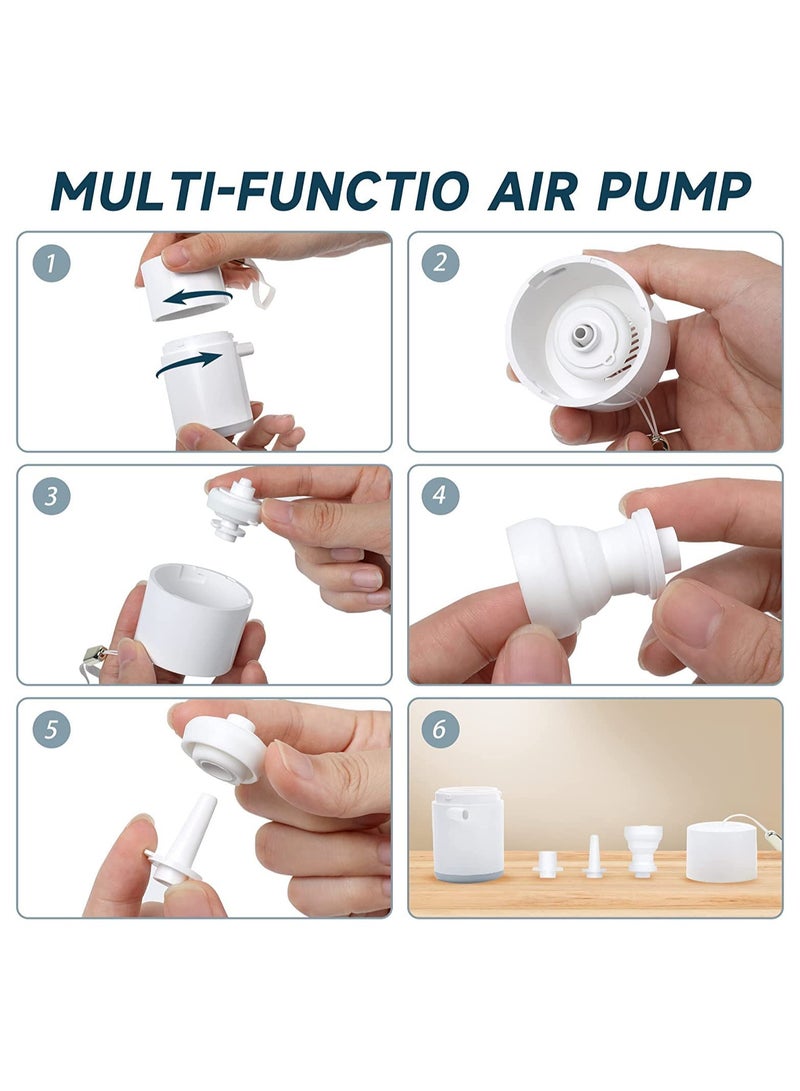 MULTI-FUNCTIO AIR PUMP

1

2

3

4

5

6