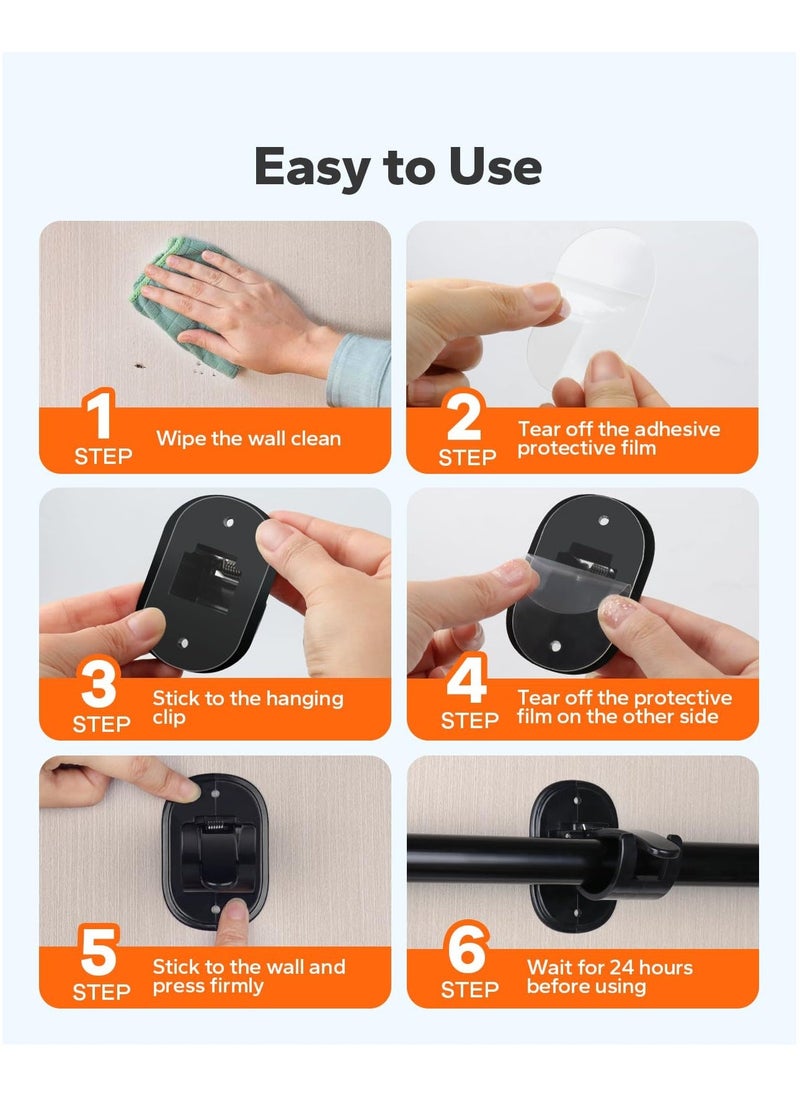 Easy to Use

1
STEP
Wipe the wall clean

2
STEP
Tear off the adhesive protective film

3
STEP
Stick to the hanging clip

4
STEP
Tear off the protective film on the other side

5
STEP
Stick to the wall and press firmly

6
STEP
Wait for 24 hours before using