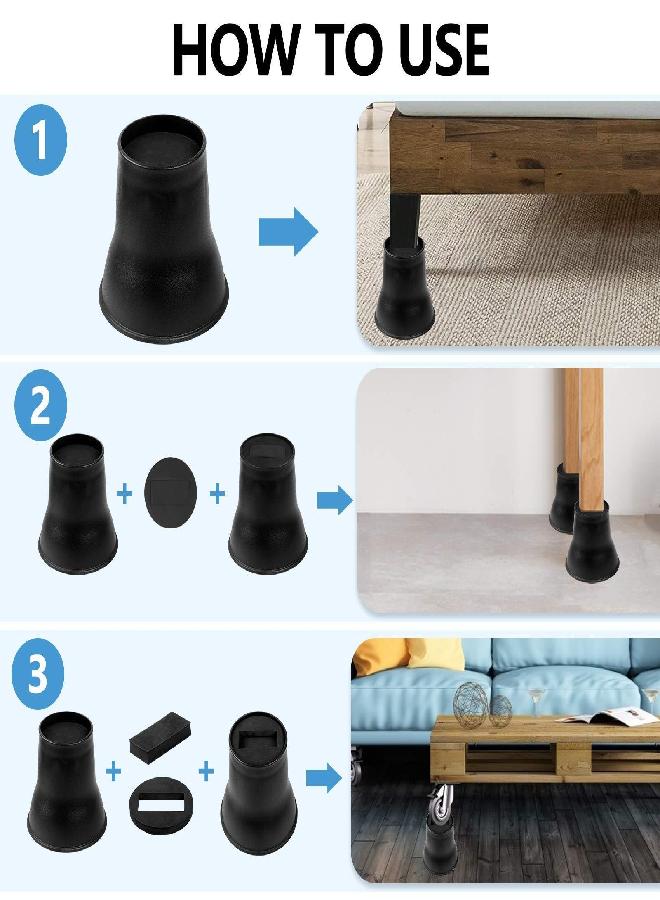 HOW TO USE

1

2

+ +

3

+ +