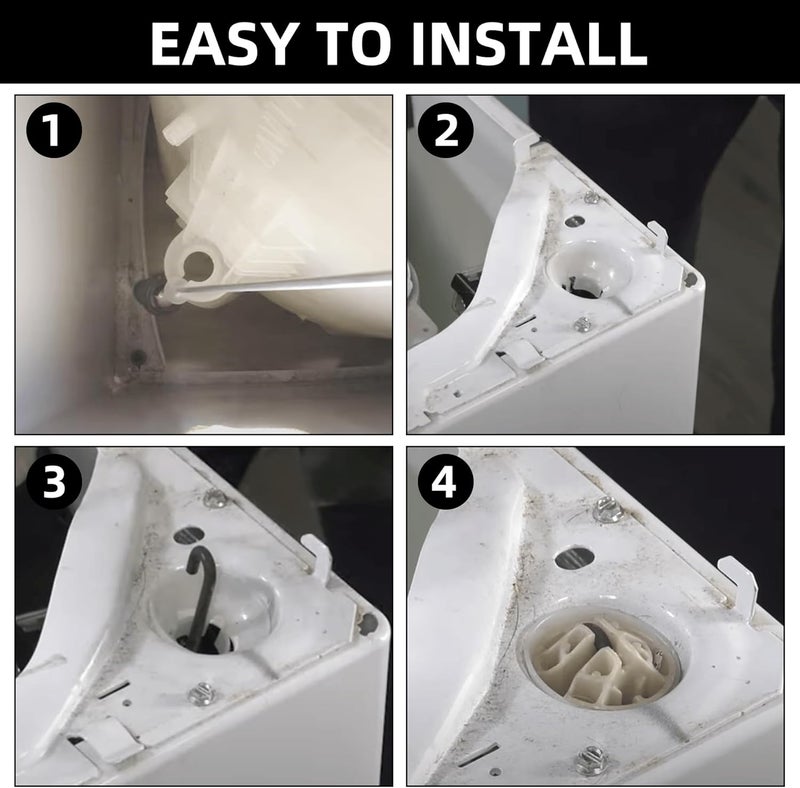 EASY TO INSTALL

1

2

3

4