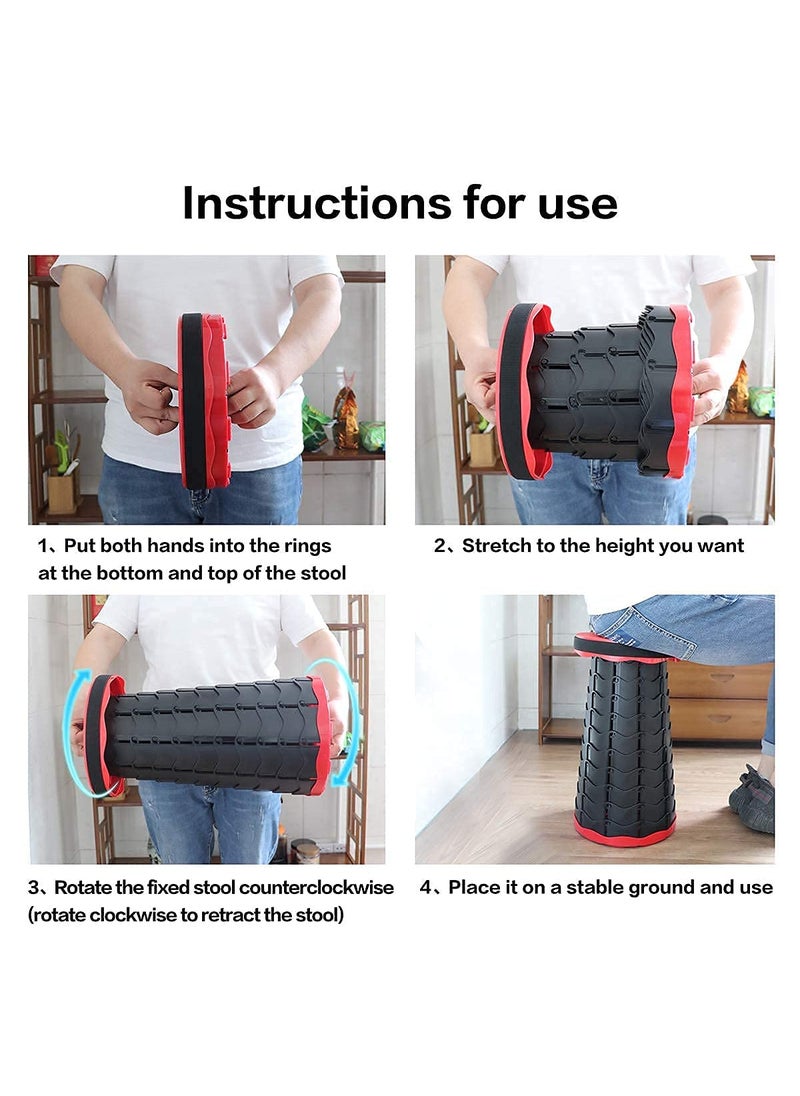 Instructions for use

1、Put both hands into the rings at the bottom and top of the stool

2、Stretch to the height you want

3、Rotate the fixed stool counterclockwise (rotate clockwise to retract the stool)

4、Place it on a stable ground and use