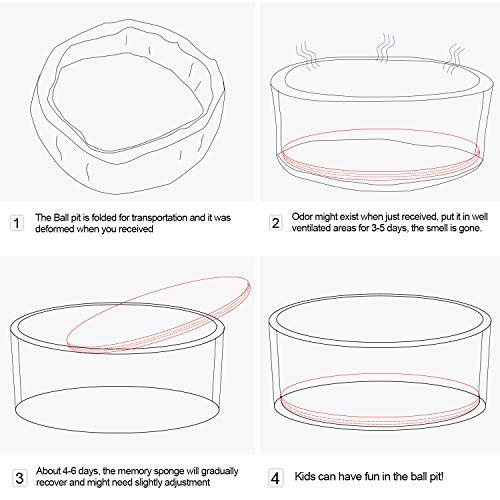 1 The Ball pit is folded for transportation and it was deformed when you received

2 Odor might exist when just received, put it in well ventilated areas for 3-5 days, the smell is gone.

3 About 4-6 days, the memory sponge will gradually recover and might need slightly adjustment

4 Kids can have fun in the ball pit!