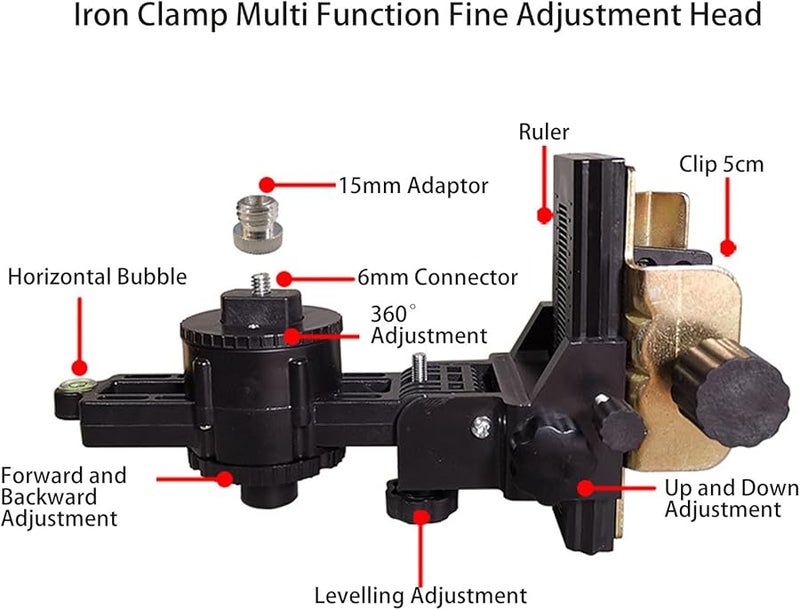 Iron Clamp Multi Function Fine Adjustment Head

Ruler

Clip 5cm

15mm Adaptor

Horizontal Bubble

6mm Connector

360° Adjustment

Forward and Backward Adjustment

Up and Down Adjustment

Levelling Adjustment