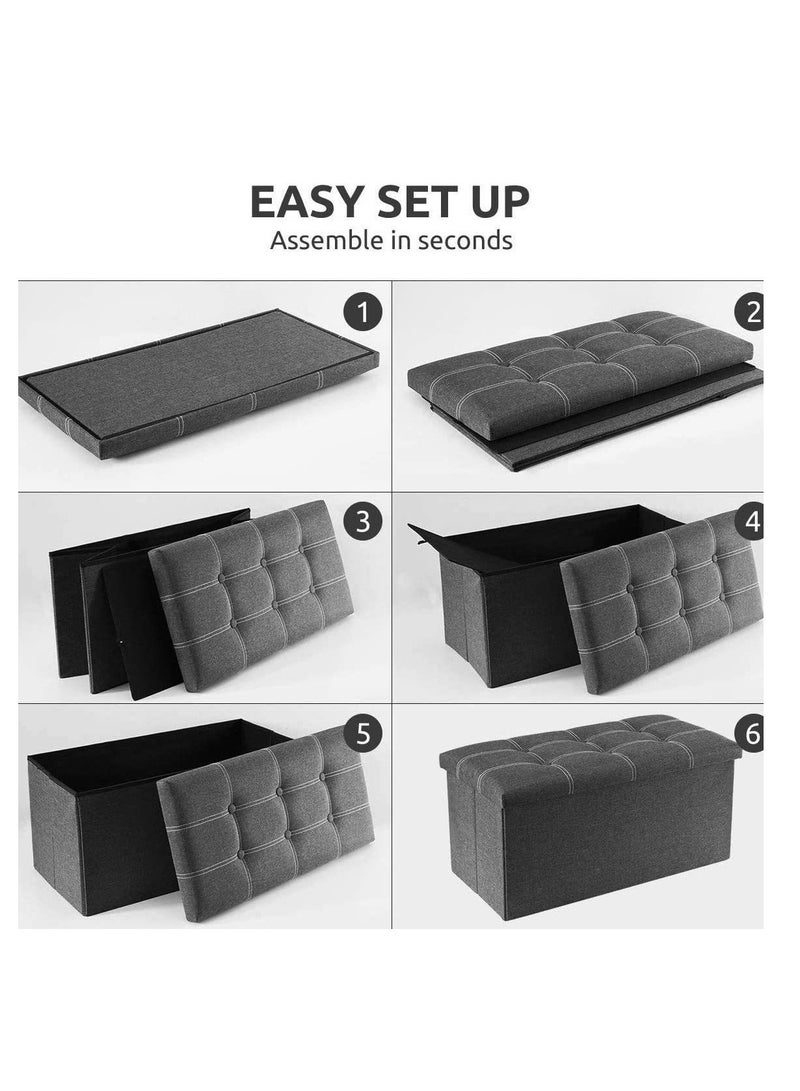 EASY SET UP
Assemble in seconds

1

2

3

4

5

6