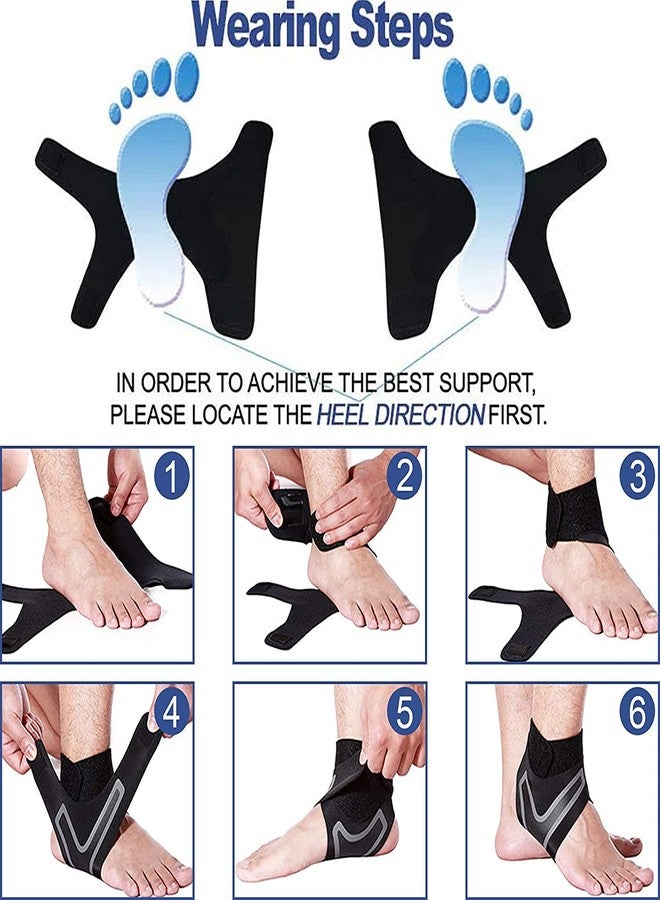 Wearing Steps

IN ORDER TO ACHIEVE THE BEST SUPPORT, PLEASE LOCATE THE HEEL DIRECTION FIRST.

1

2

3

4

5

6