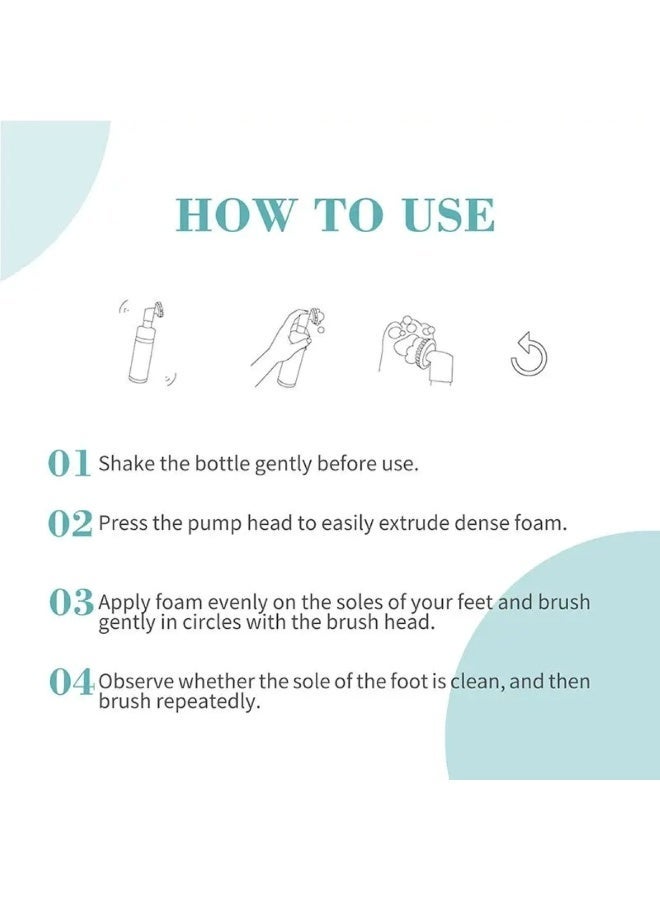 HOW TO USE

01 Shake the bottle gently before use.

02 Press the pump head to easily extrude dense foam.

03 Apply foam evenly on the soles of your feet and brush gently in circles with the brush head.

04 Observe whether the sole of the foot is clean, and then brush repeatedly.