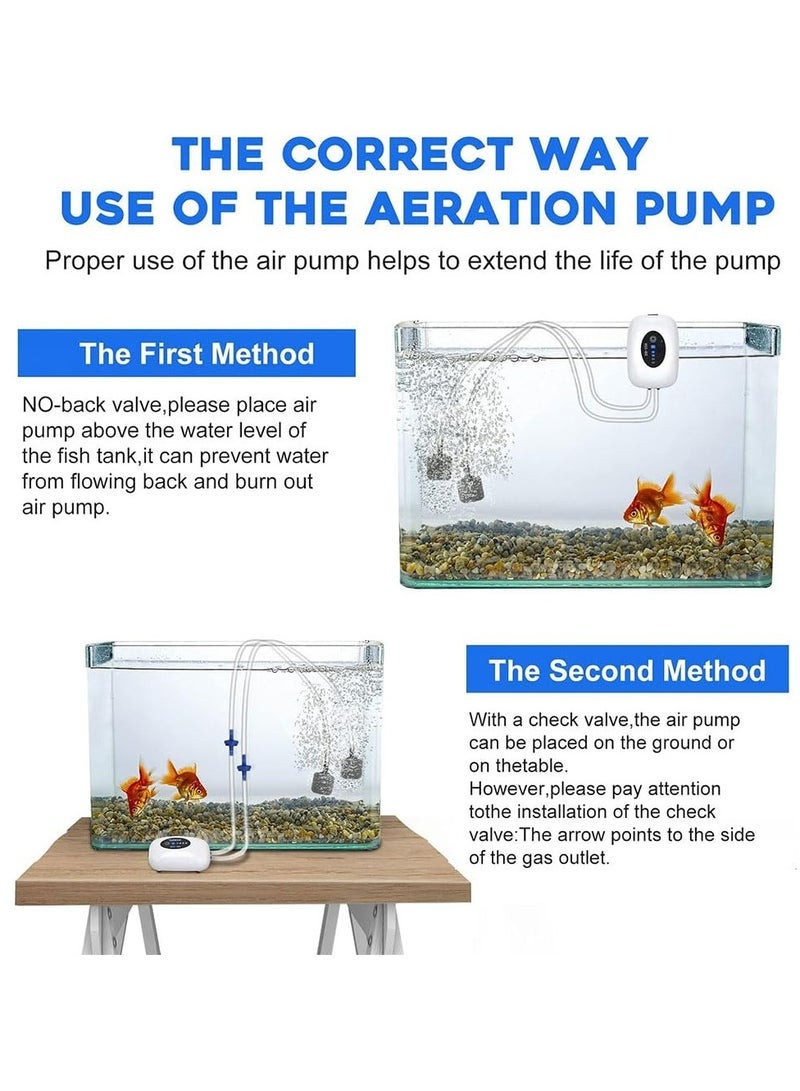 THE CORRECT WAY USE OF THE AERATION PUMP

Proper use of the air pump helps to extend the life of the pump

The First Method

NO-back valve,please place air pump above the water level of the fish tank,it can prevent water from flowing back and burn out air pump.

The Second Method

With a check valve,the air pump can be placed on the ground or on thetable.
However,please pay attention tothe installation of the check valve:The arrow points to the side of the gas outlet.