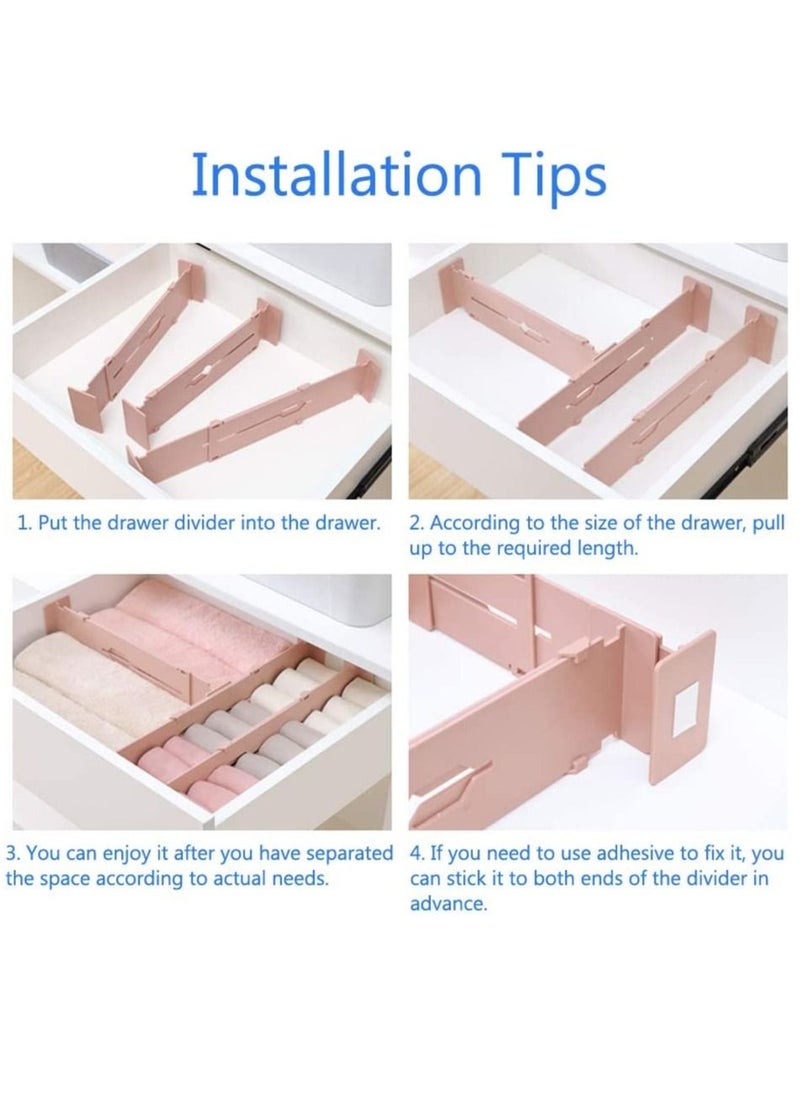 Installation Tips

1. Put the drawer divider into the drawer.

2. According to the size of the drawer, pull up to the required length.

3. You can enjoy it after you have separated the space according to actual needs.

4. If you need to use adhesive to fix it, you can stick it to both ends of the divider in advance.