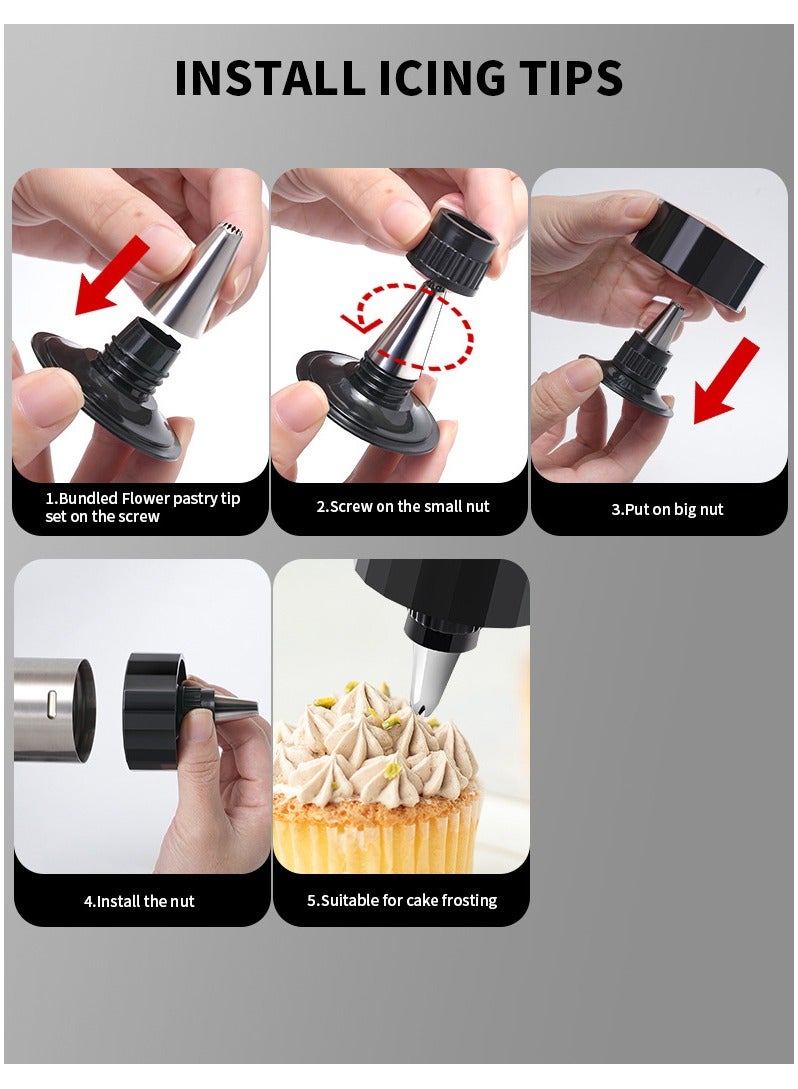 INSTALL ICING TIPS

1.Bundled Flower pastry tip set on the screw

2.Screw on the small nut

3.Put on big nut

4.Install the nut

5.Suitable for cake frosting