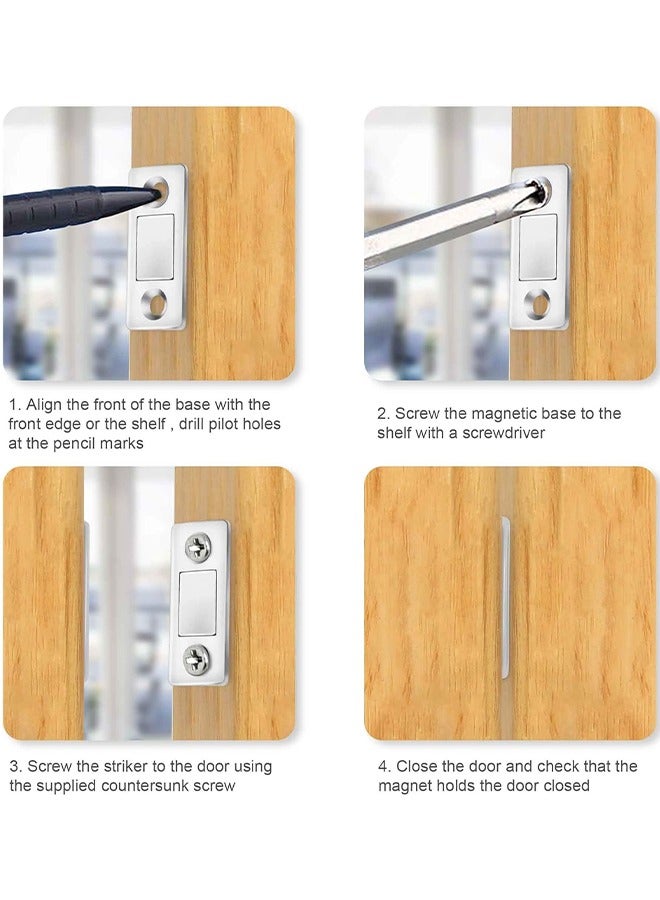 1. Align the front of the base with the front edge or the shelf , drill pilot holes at the pencil marks

2. Screw the magnetic base to the shelf with a screwdriver

3. Screw the striker to the door using the supplied countersunk screw

4. Close the door and check that the magnet holds the door closed