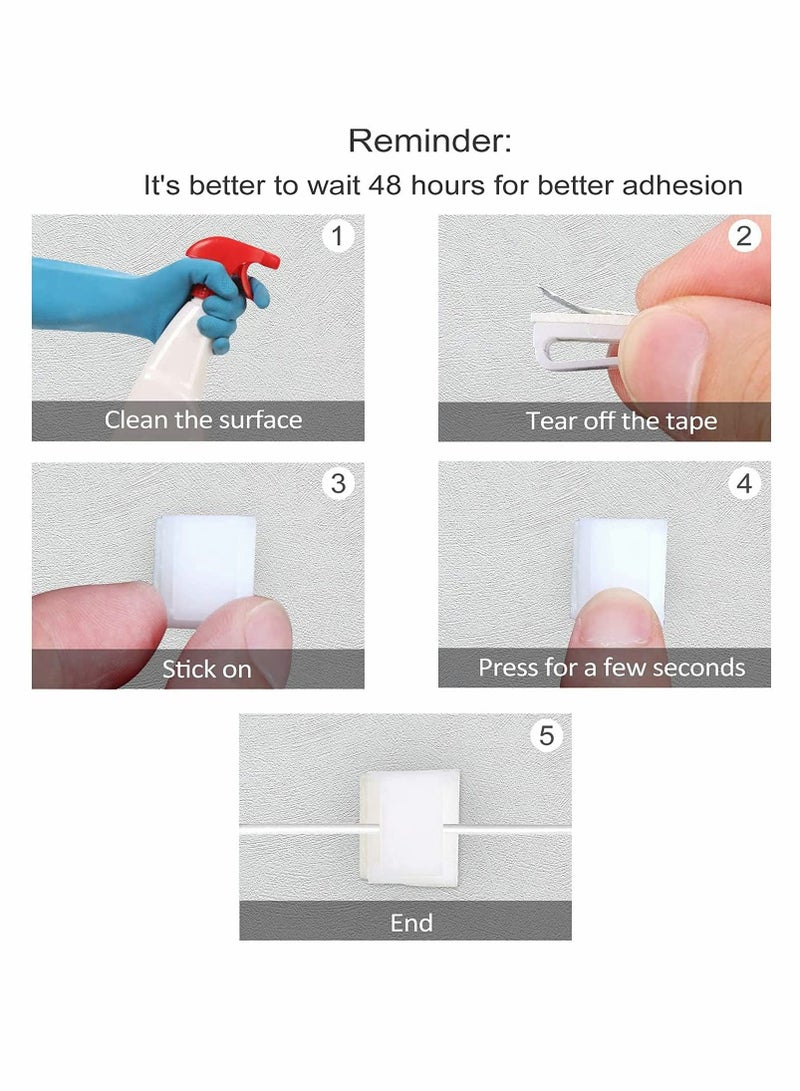 Reminder:
It's better to wait 48 hours for better adhesion

1
Clean the surface

2
Tear off the tape

3
Stick on

4
Press for a few seconds

5
End