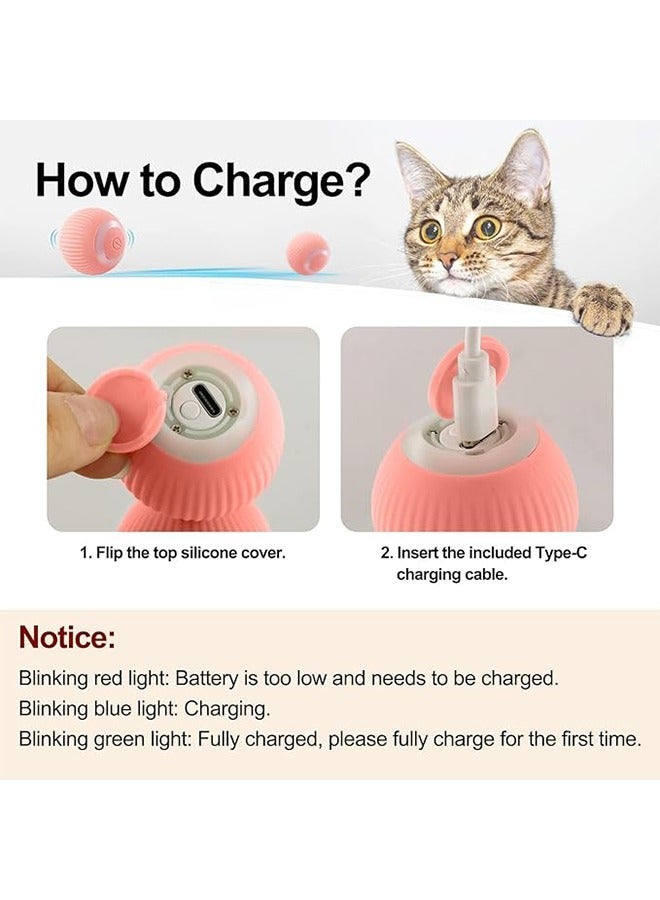 How to Charge?

1. Flip the top silicone cover.

2. Insert the included Type-C charging cable.

Notice:

Blinking red light: Battery is too low and needs to be charged.
Blinking blue light: Charging.
Blinking green light: Fully charged, please fully charge for the first time.