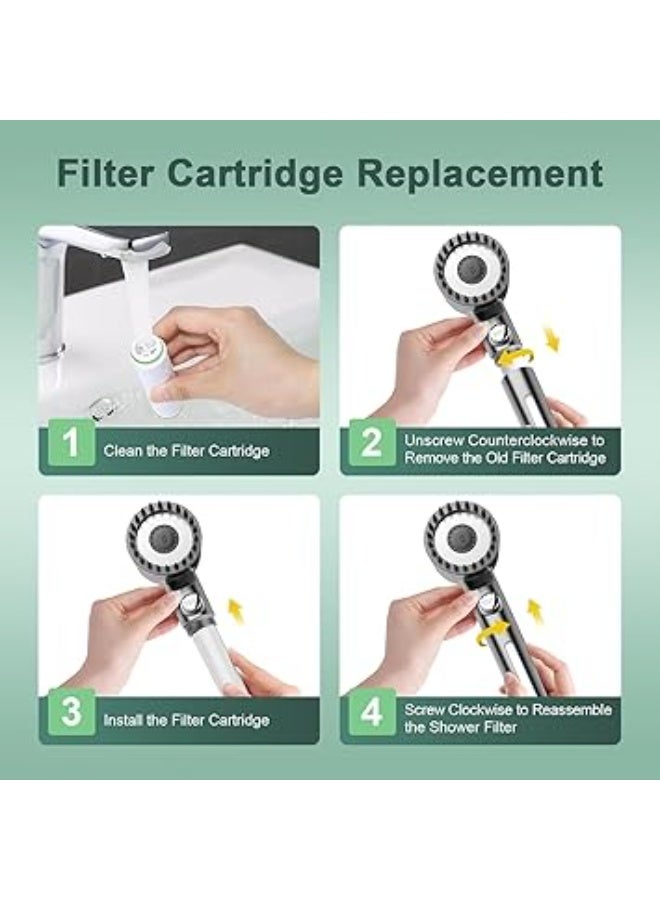 Filter Cartridge Replacement

1 Clean the Filter Cartridge

2 Unscrew Counterclockwise to Remove the Old Filter Cartridge

3 Install the Filter Cartridge

4 Screw Clockwise to Reassemble the Shower Filter