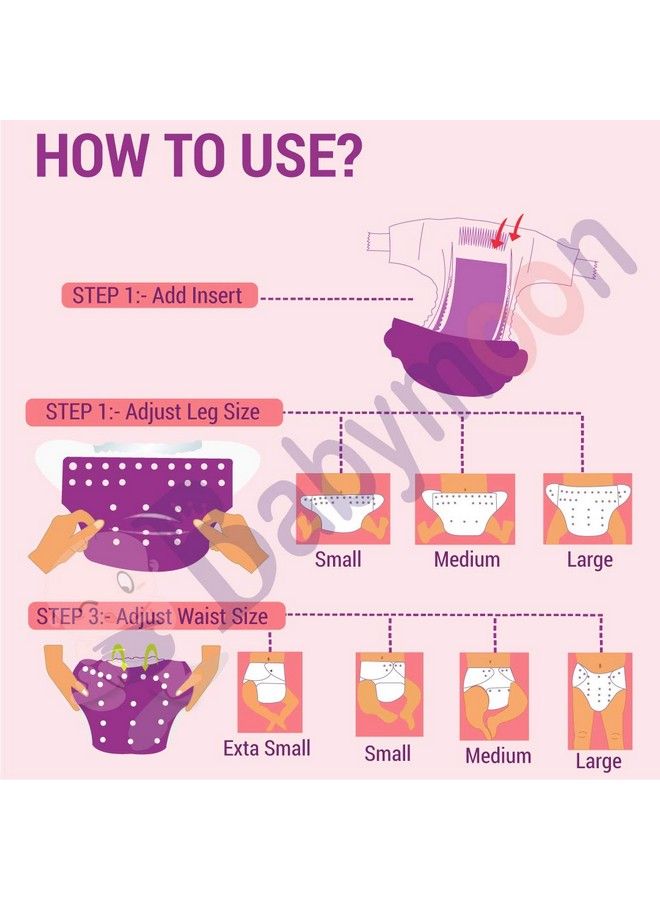 HOW TO USE?

STEP 1:- Add Insert

STEP 1:- Adjust Leg Size

Small

Medium

Large

STEP 3:- Adjust Waist Size

Exta Small

Small

Medium

Large

Babymoon