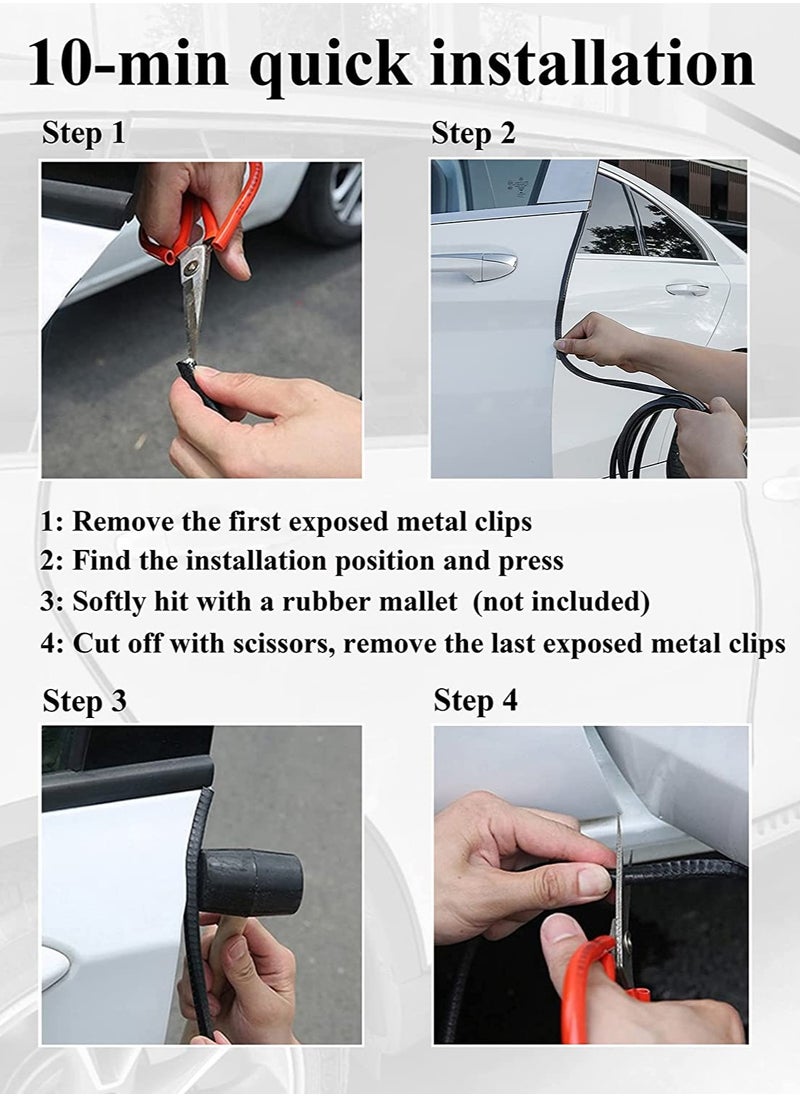 10-min quick installation

Step 1

Step 2

1: Remove the first exposed metal clips
2: Find the installation position and press
3: Softly hit with a rubber mallet (not included)
4: Cut off with scissors, remove the last exposed metal clips

Step 3

Step 4