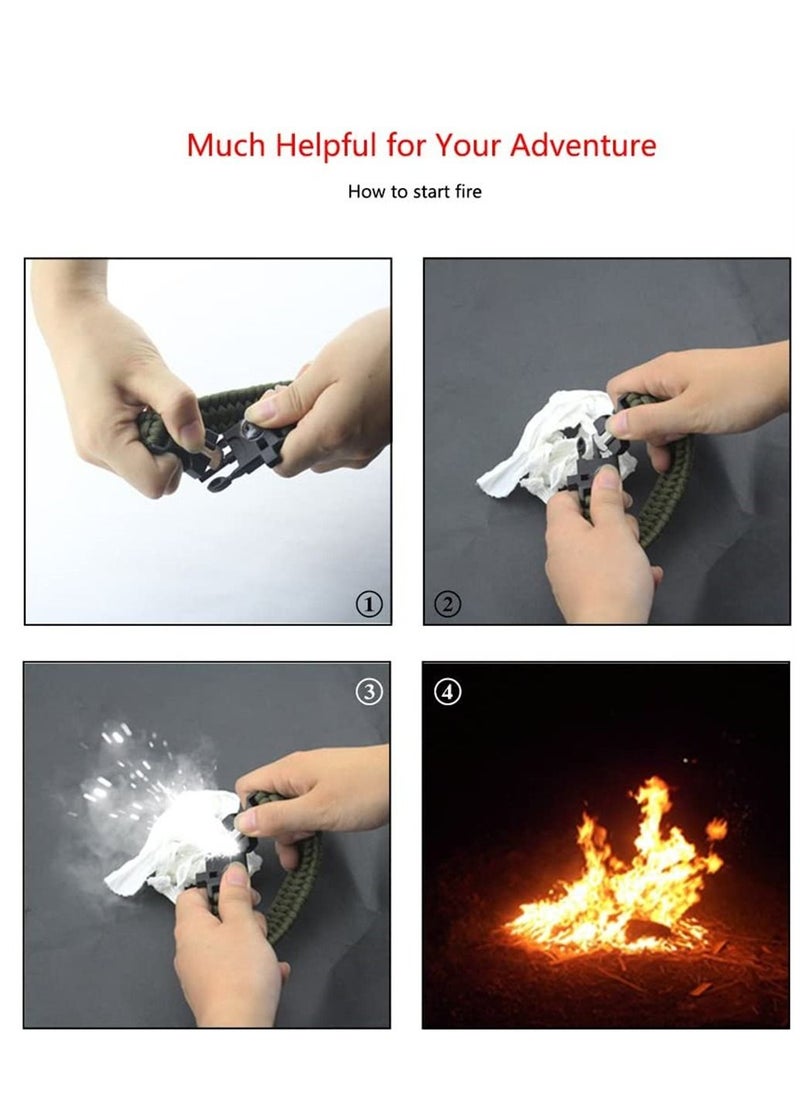 Much Helpful for Your Adventure

How to start fire

①

②

③

④