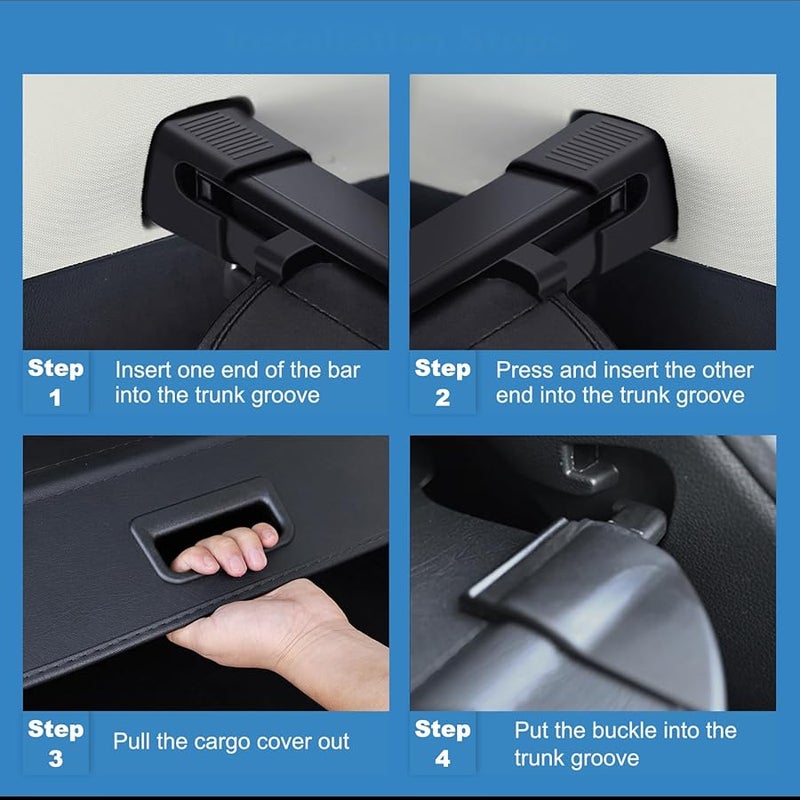 Step 1 Insert one end of the bar into the trunk groove

Step 2 Press and insert the other end into the trunk groove

Step 3 Pull the cargo cover out

Step 4 Put the buckle into the trunk groove