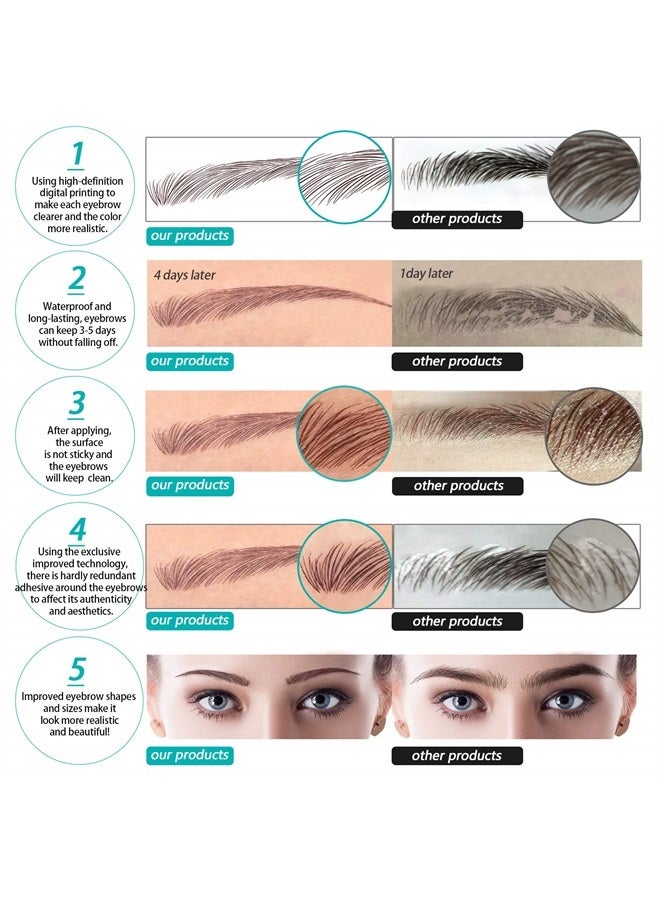 1

Using high-definition digital printing to make each eyebrow clearer and the color more realistic.

our products

other products

2

Waterproof and long-lasting, eyebrows can keep 3-5 days without falling off.

4 days later

1day later

our products

other products

3

After applying, the surface is not sticky and the eyebrows will keep clean.

our products

other products

4

Using the exclusive improved technology, there is hardly redundant adhesive around the eyebrows to affect its authenticity and aesthetics.

our products

other products

5

Improved eyebrow shapes and sizes make it look more realistic and beautiful!

our products

other products