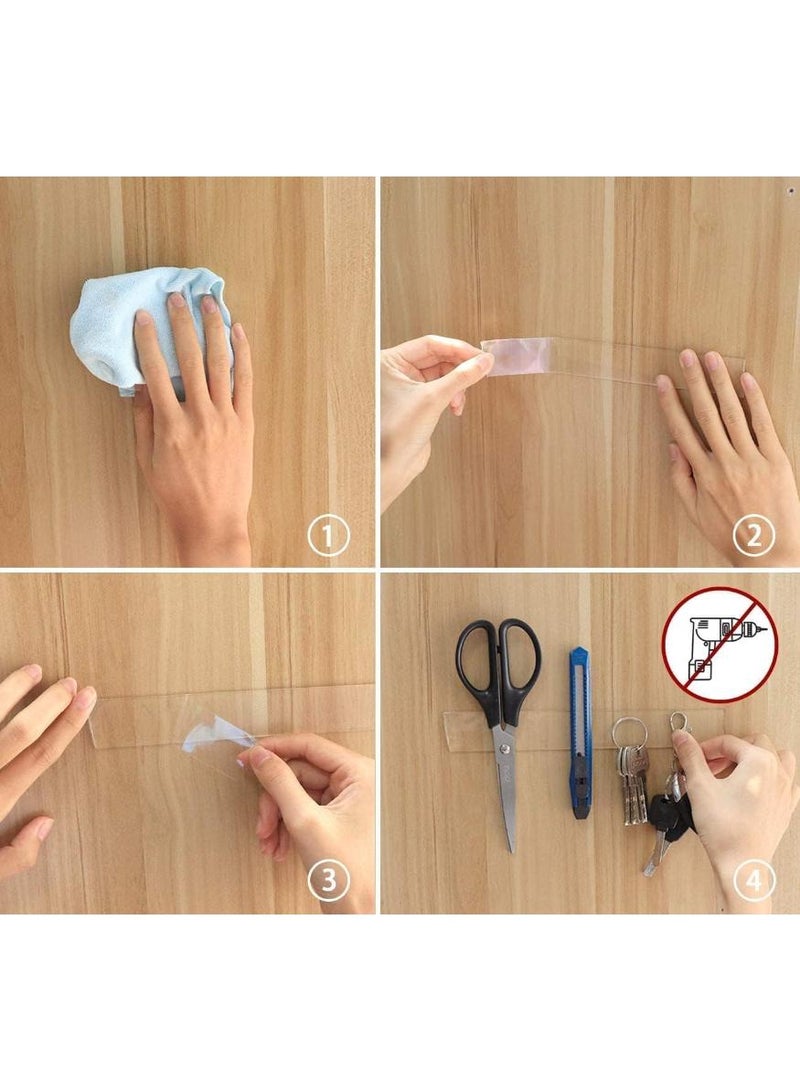 ①

②

③

④